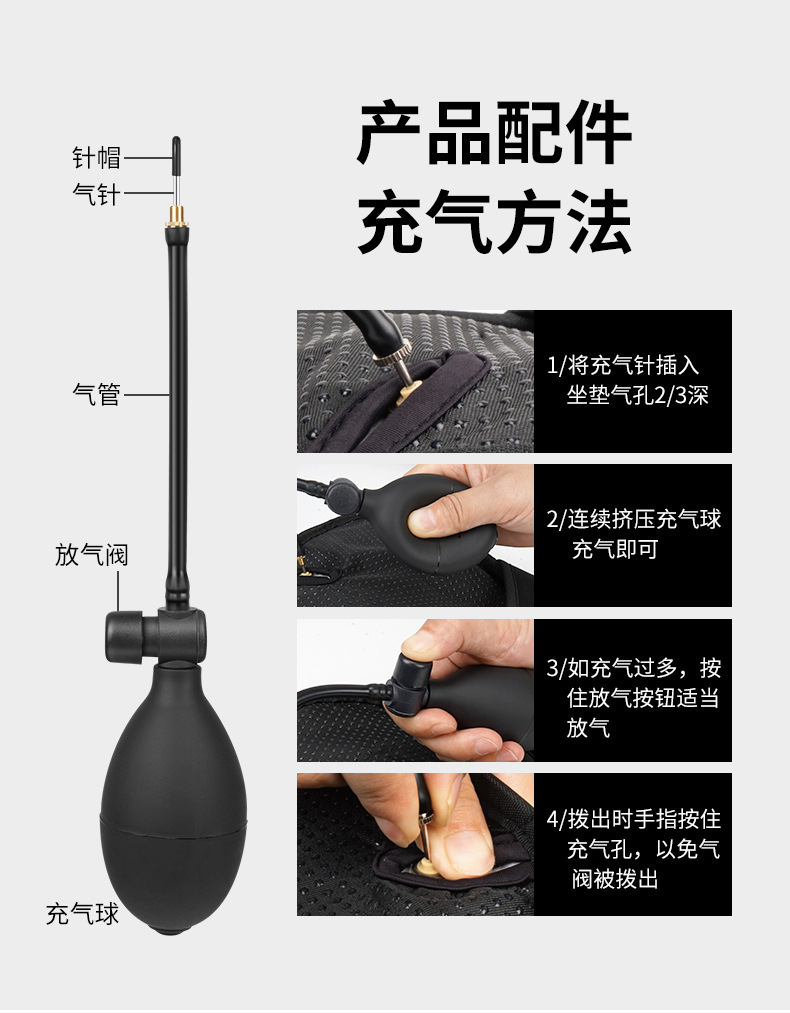 产品配件
充气方法

针帽
气针
气管
放气阀
充气球

1/将充气针插入坐垫气孔2/3深

2/连续挤压充气球充气即可

3/如充气过多，按住放气按钮适当放气

4/拨出时手指按住充气孔，以免气阀被拨出