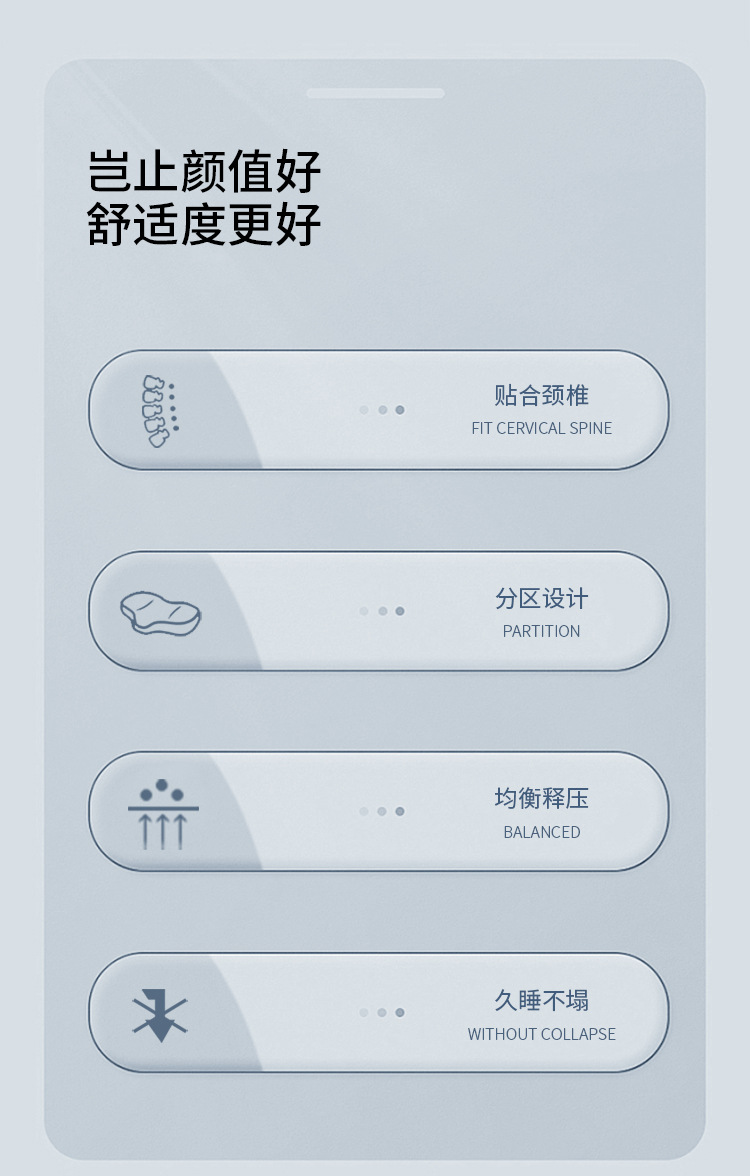 岂止颜值好
舒适度更好

贴合颈椎
FIT CERVICAL SPINE

分区设计
PARTITION

均衡释压
BALANCED

久睡不塌
WITHOUT COLLAPSE