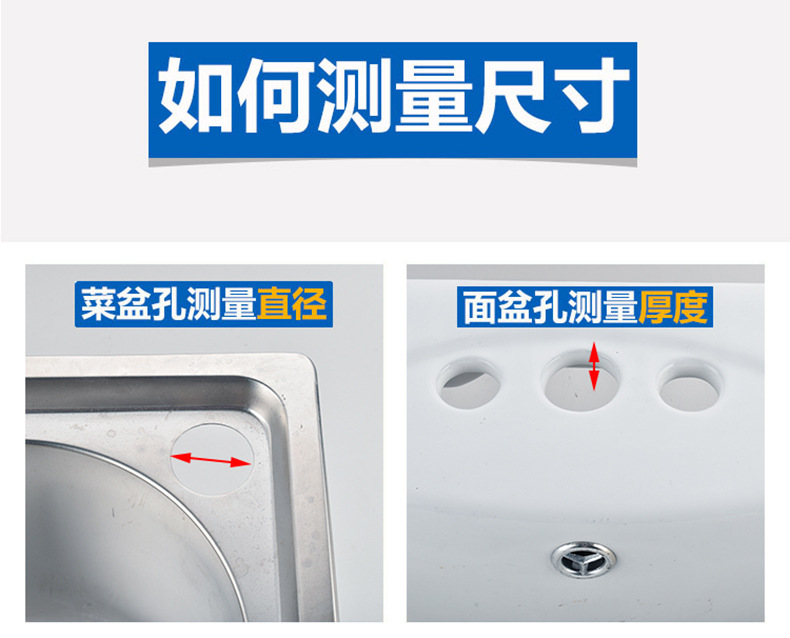 如何测量尺寸

菜盆孔测量直径

面盆孔测量厚度