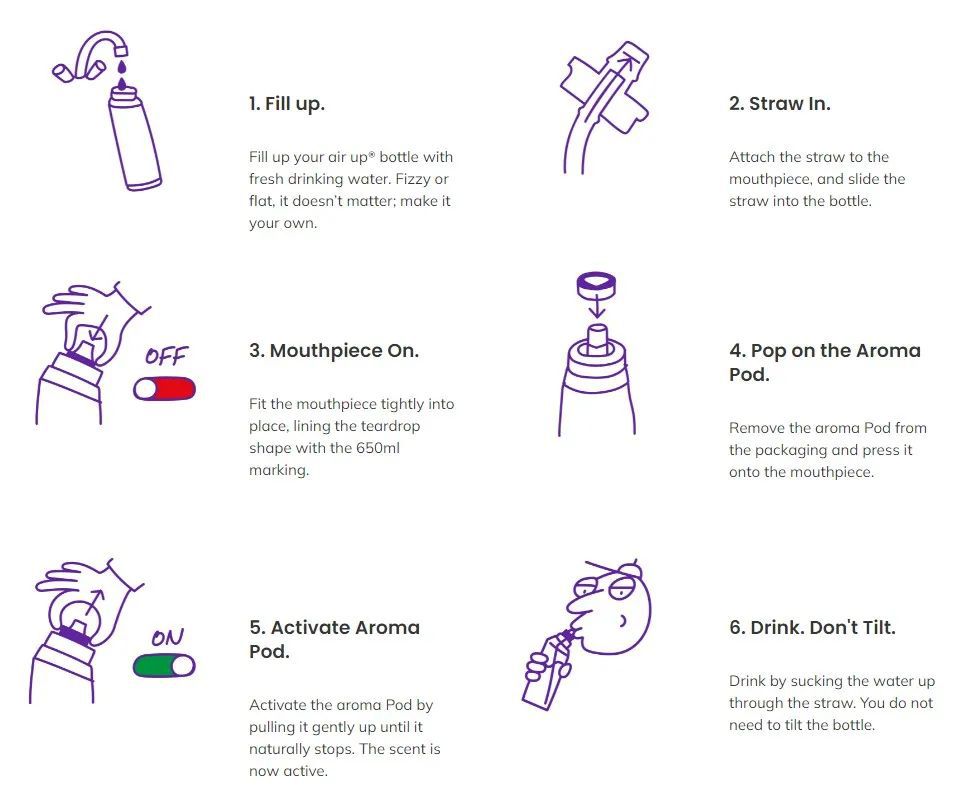 1. Fill up.

Fill up your air up® bottle with fresh drinking water. Fizzy or flat, it doesn't matter; make it your own.

2. Straw In.

Attach the straw to the mouthpiece, and slide the straw into the bottle.

OFF

3. Mouthpiece On.

Fit the mouthpiece tightly into place, lining the teardrop shape with the 650ml marking.

4. Pop on the Aroma Pod.

Remove the aroma Pod from the packaging and press it onto the mouthpiece.

ON

5. Activate Aroma Pod.

Activate the aroma Pod by pulling it gently up until it naturally stops. The scent is now active.

6. Drink. Don't Tilt.

Drink by sucking the water up through the straw. You do not need to tilt the bottle.