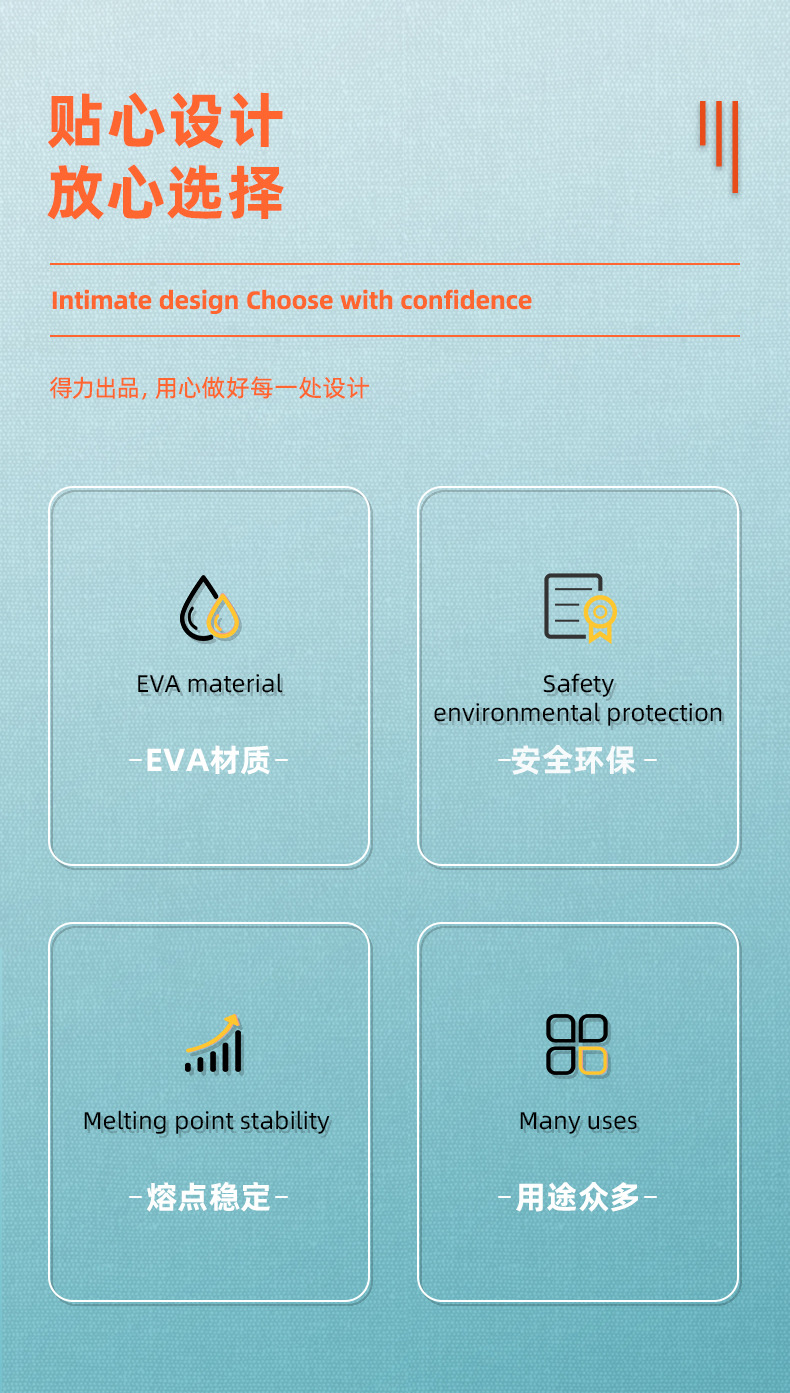 贴心设计
放心选择

Intimate design Choose with confidence

得力出品，用心做好每一处设计

EVA material

-EVA材质-

Safety
environmental protection

-安全环保-

Melting point stability

-熔点稳定-

Many uses

-用途众多-