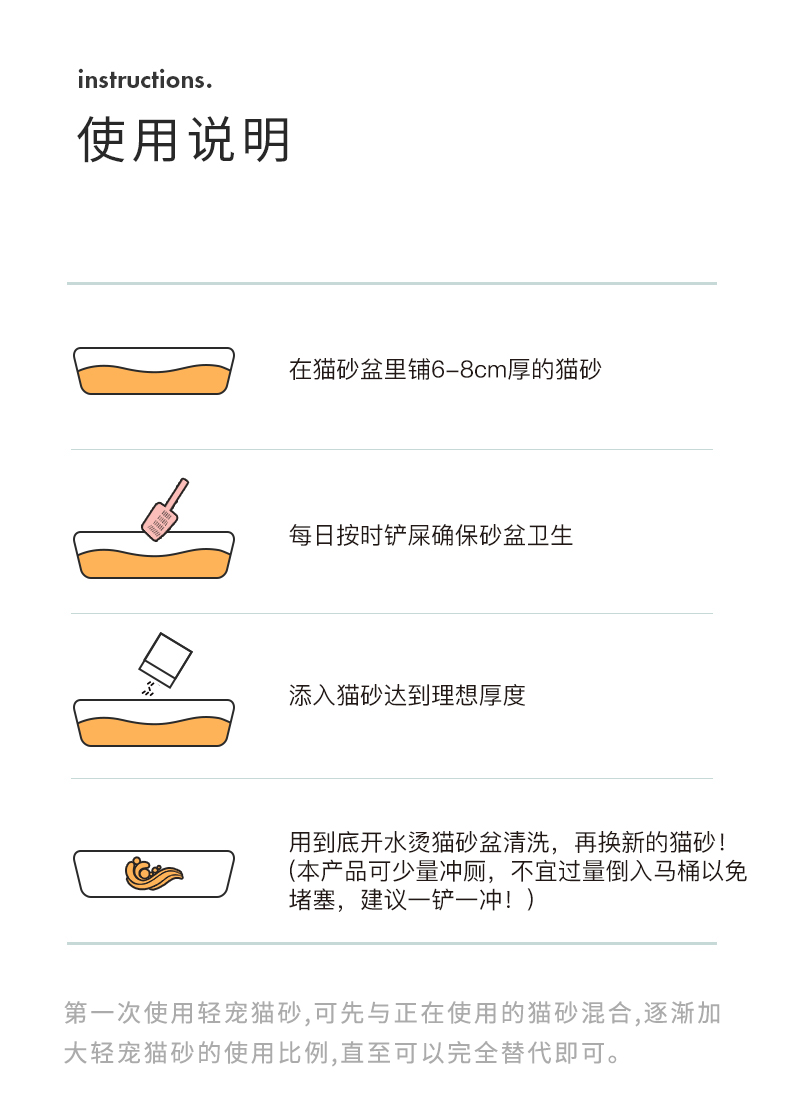 instructions.
使用说明

在猫砂盆里铺6-8cm厚的猫砂

每日按时铲屎确保砂盆卫生

添入猫砂达到理想厚度

用到底开水烫猫砂盆清洗，再换新的猫砂！(本产品可少量冲厕，不宜过量倒入马桶以免堵塞，建议一铲一冲！)

第一次使用轻宠猫砂,可先与正在使用的猫砂混合,逐渐加大轻宠猫砂的使用比例,直至可以完全替代即可。