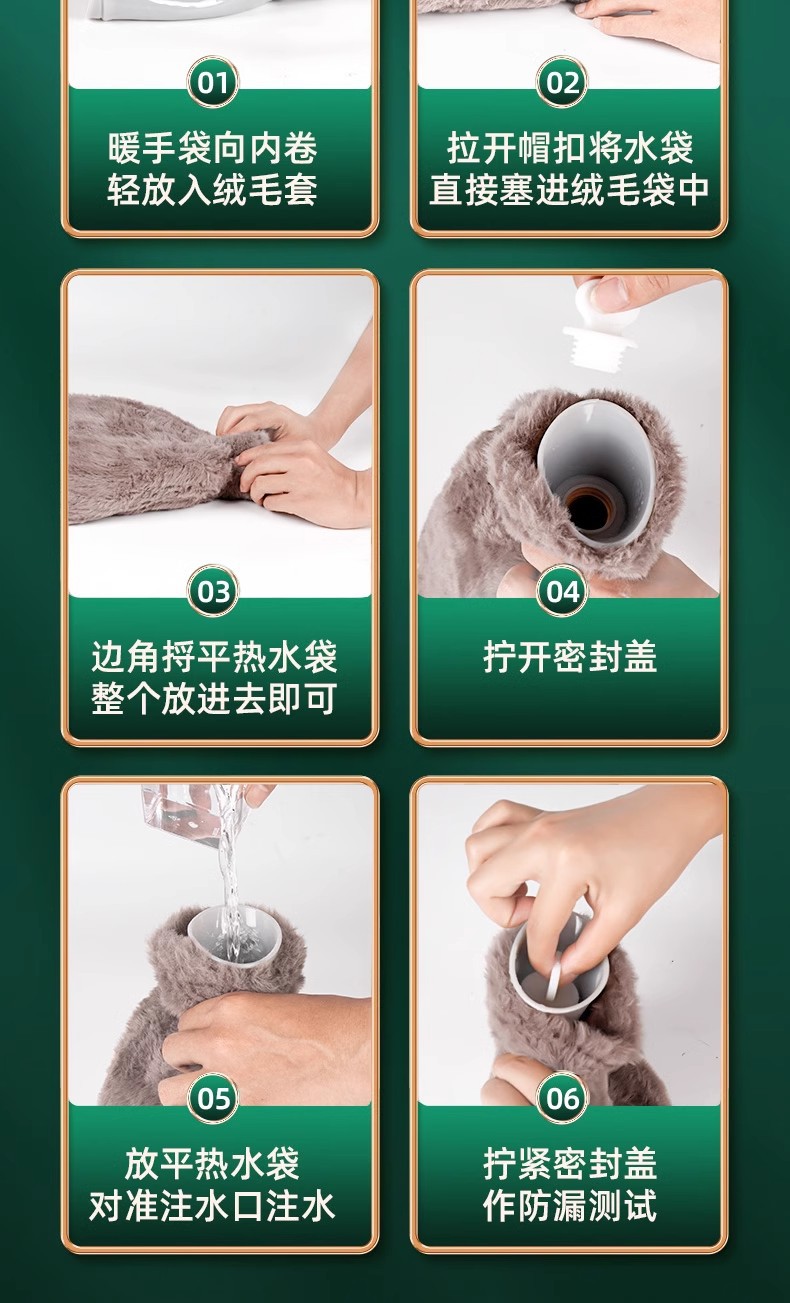 01

暖手袋向内卷
轻放入绒毛套

02

拉开帽扣将水袋
直接塞进绒毛袋中

03

边角捋平热水袋
整个放进去即可

04

拧开密封盖

05

放平热水袋
对准注水口注水

06

拧紧密封盖
作防漏测试