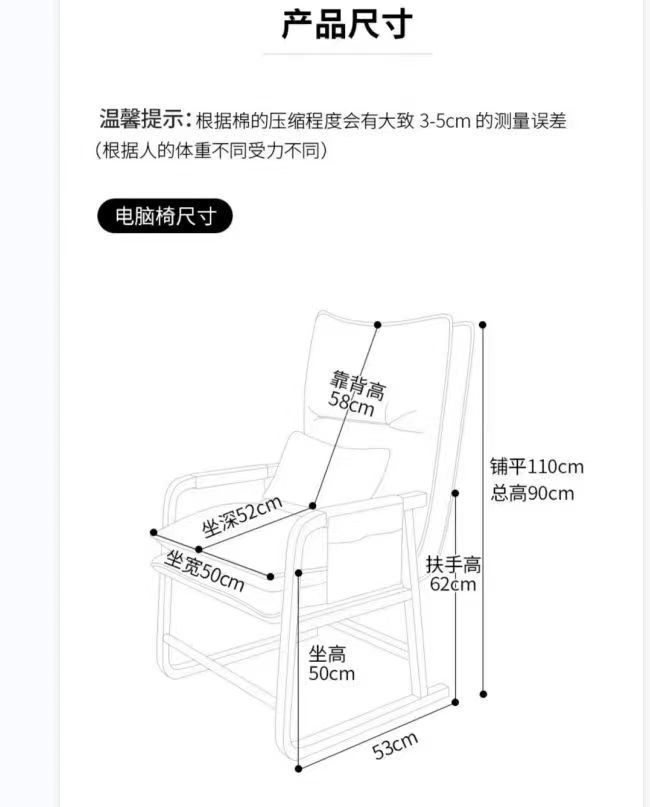 产品尺寸

温馨提示：根据棉的压缩程度会有大致 3-5cm 的测量误差（根据人的体重不同受力不同）

电脑椅尺寸

靠背高
58cm

铺平110cm
总高90cm

坐深52cm

坐宽50cm

扶手高
62cm

坐高
50cm

53cm