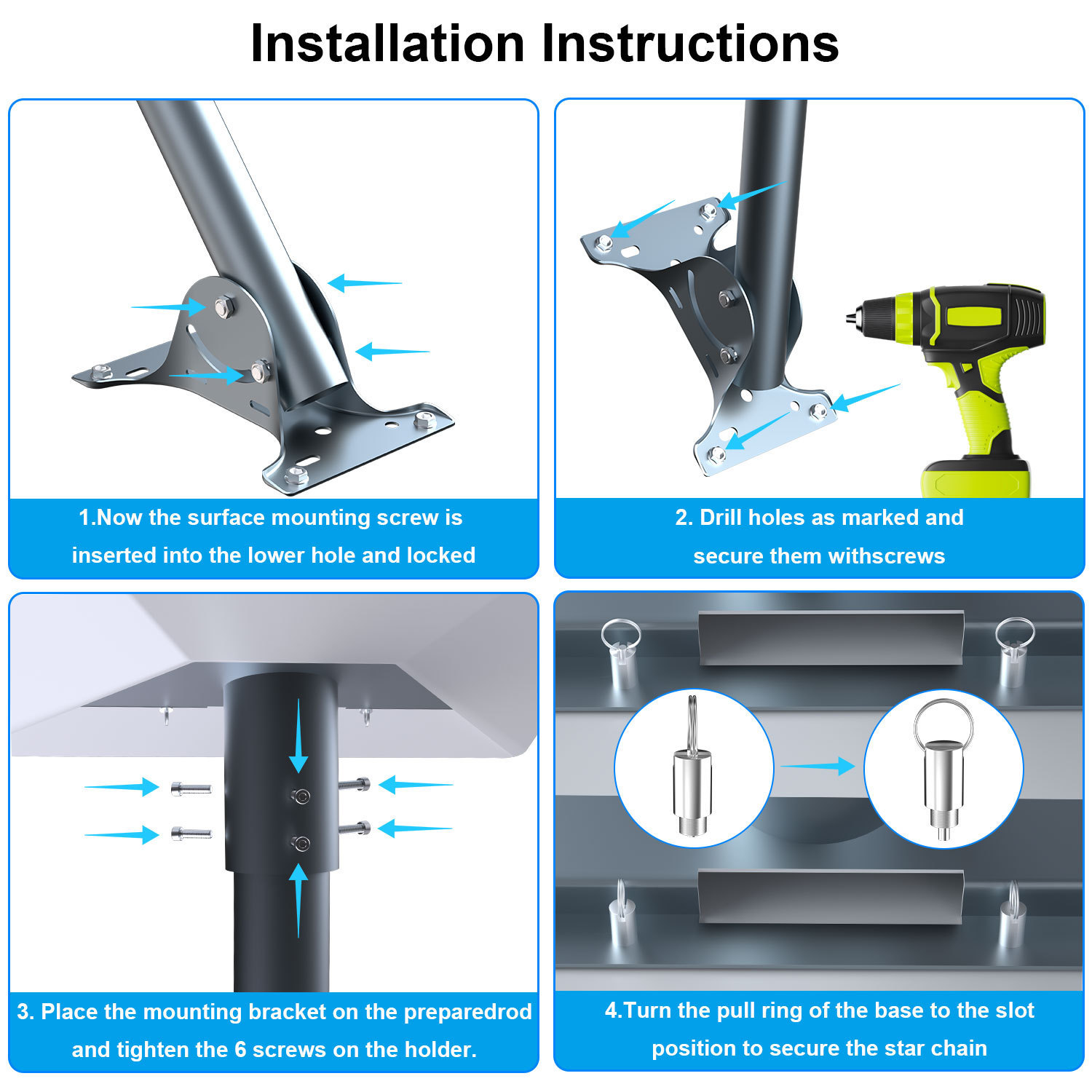 Installation Instructions

1.Now the surface mounting screw is inserted into the lower hole and locked

2. Drill holes as marked and secure them withscrews

3. Place the mounting bracket on the preparedrod and tighten the 6 screws on the holder.

4.Turn the pull ring of the base to the slot position to secure the star chain