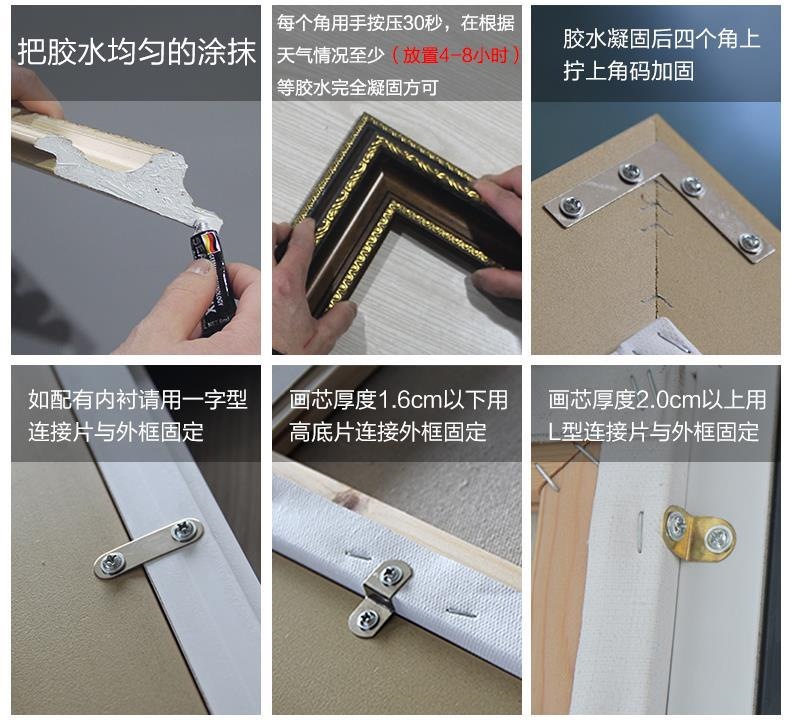 把胶水均匀的涂抹

每个角用手按压30秒，在根据天气情况至少（放置4-8小时）等胶水完全凝固方可

胶水凝固后四个角上拧上角码加固

如配有内衬请用一字型连接片与外框固定

画芯厚度1.6cm以下用高底片连接外框固定

画芯厚度2.0cm以上用L型连接片与外框固定