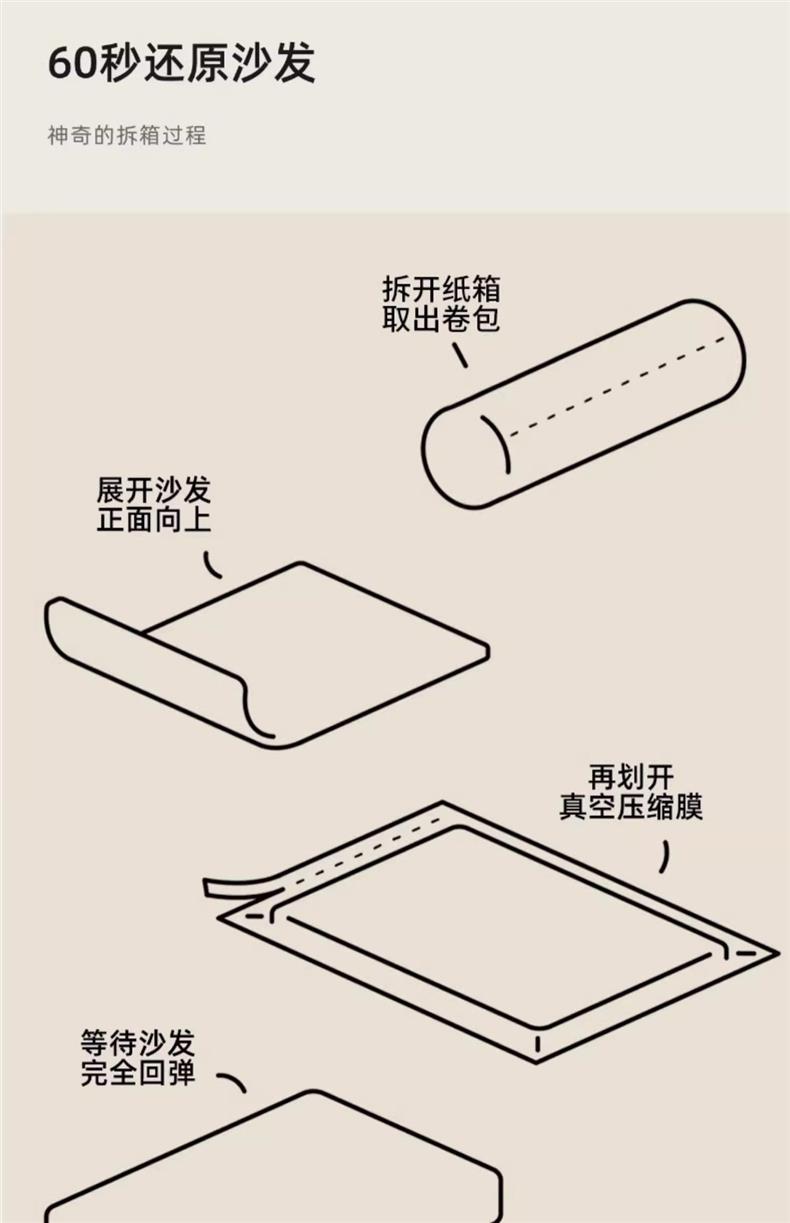 60秒还原沙发

神奇的拆箱过程

拆开纸箱
取出卷包

展开沙发
正面向上

再划开
真空压缩膜

等待沙发
完全回弹