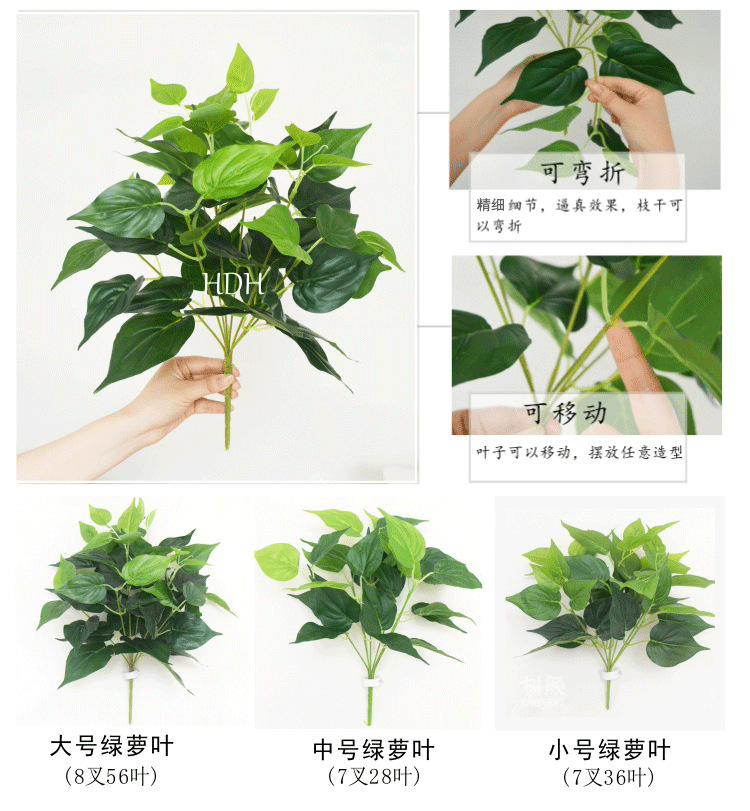 HDH

可弯折

精细细节，逼真效果，枝干可以弯折

可移动

叶子可以移动，摆放任意造型

大号绿萝叶
(8叉56叶)

中号绿萝叶
(7叉28叶)

小号绿萝叶
(7叉36叶)