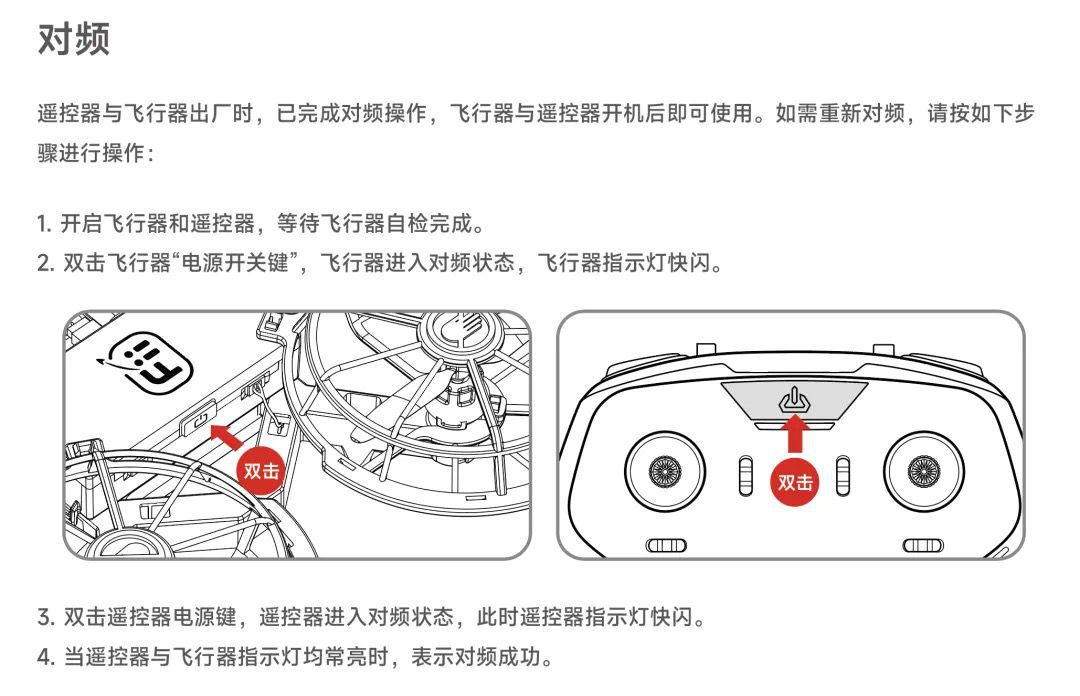 对频

遥控器与飞行器出厂时，已完成对频操作，飞行器与遥控器开机后即可使用。如需重新对频，请按如下步骤进行操作：

1. 开启飞行器和遥控器，等待飞行器自检完成。
2. 双击飞行器“电源开关键”，飞行器进入对频状态，飞行器指示灯快闪。

双击

双击

3. 双击遥控器电源键，遥控器进入对频状态，此时遥控器指示灯快闪。
4. 当遥控器与飞行器指示灯均常亮时，表示对频成功。