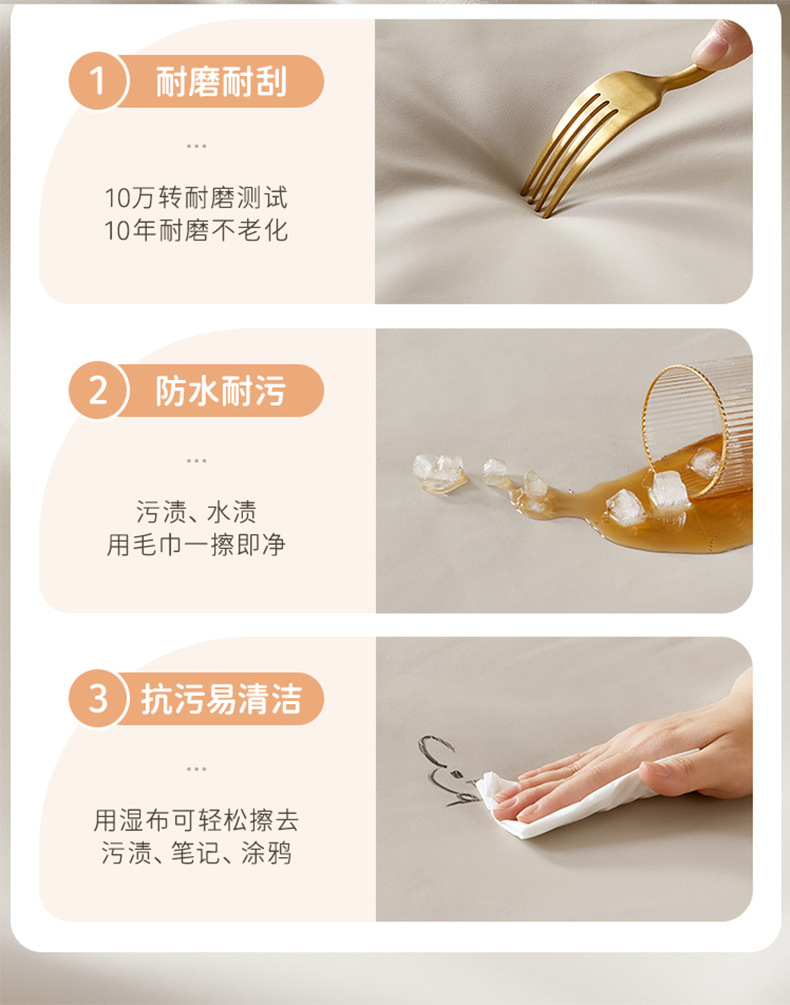 1 耐磨耐刮

...

10万转耐磨测试
10年耐磨不老化

2 防水耐污

...

污渍、水渍
用毛巾一擦即净

3 抗污易清洁

...

用湿布可轻松擦去
污渍、笔记、涂鸦