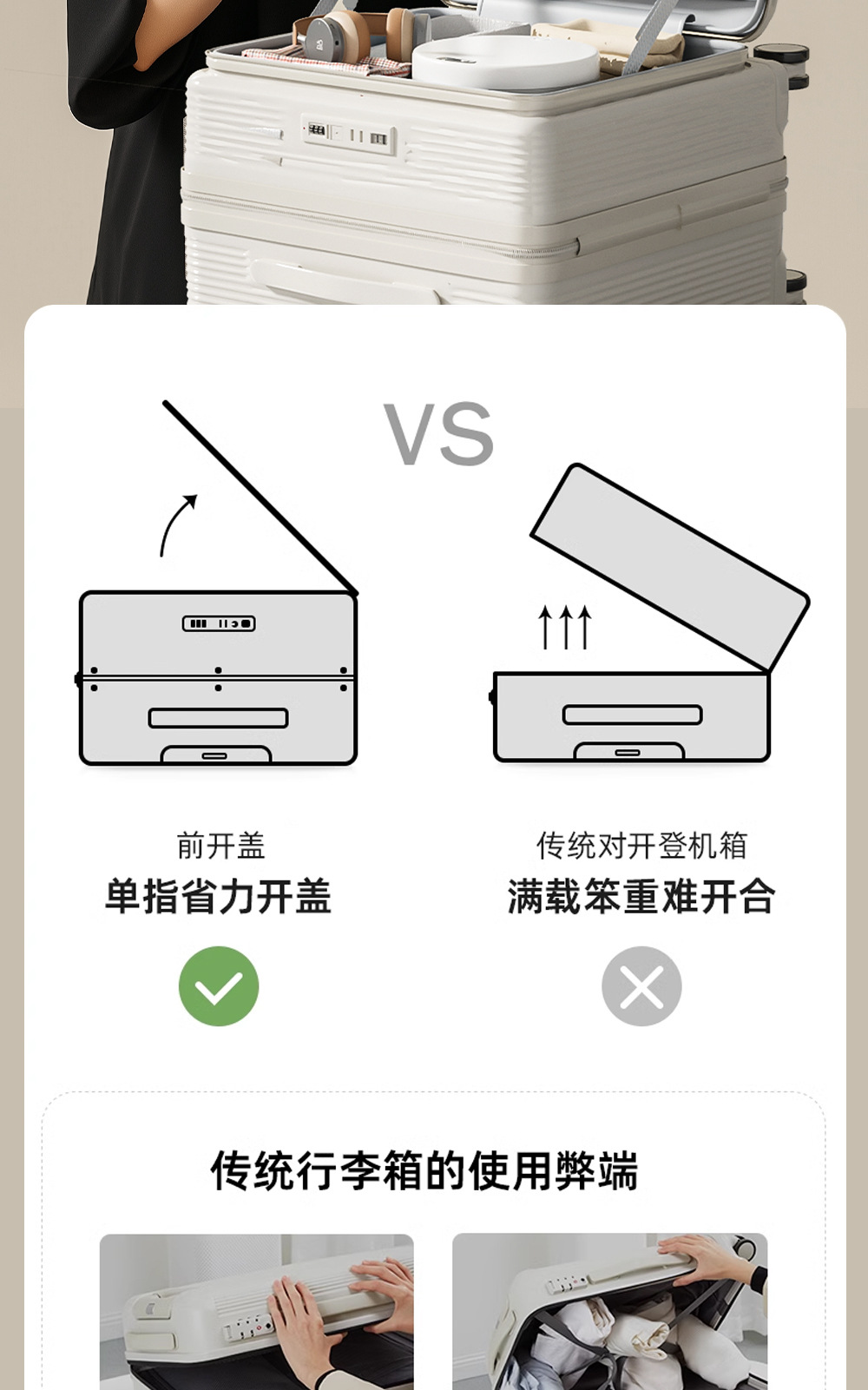 VS

前开盖
单指省力开盖

传统对开登机箱
满载笨重难开合

传统行李箱的使用弊端