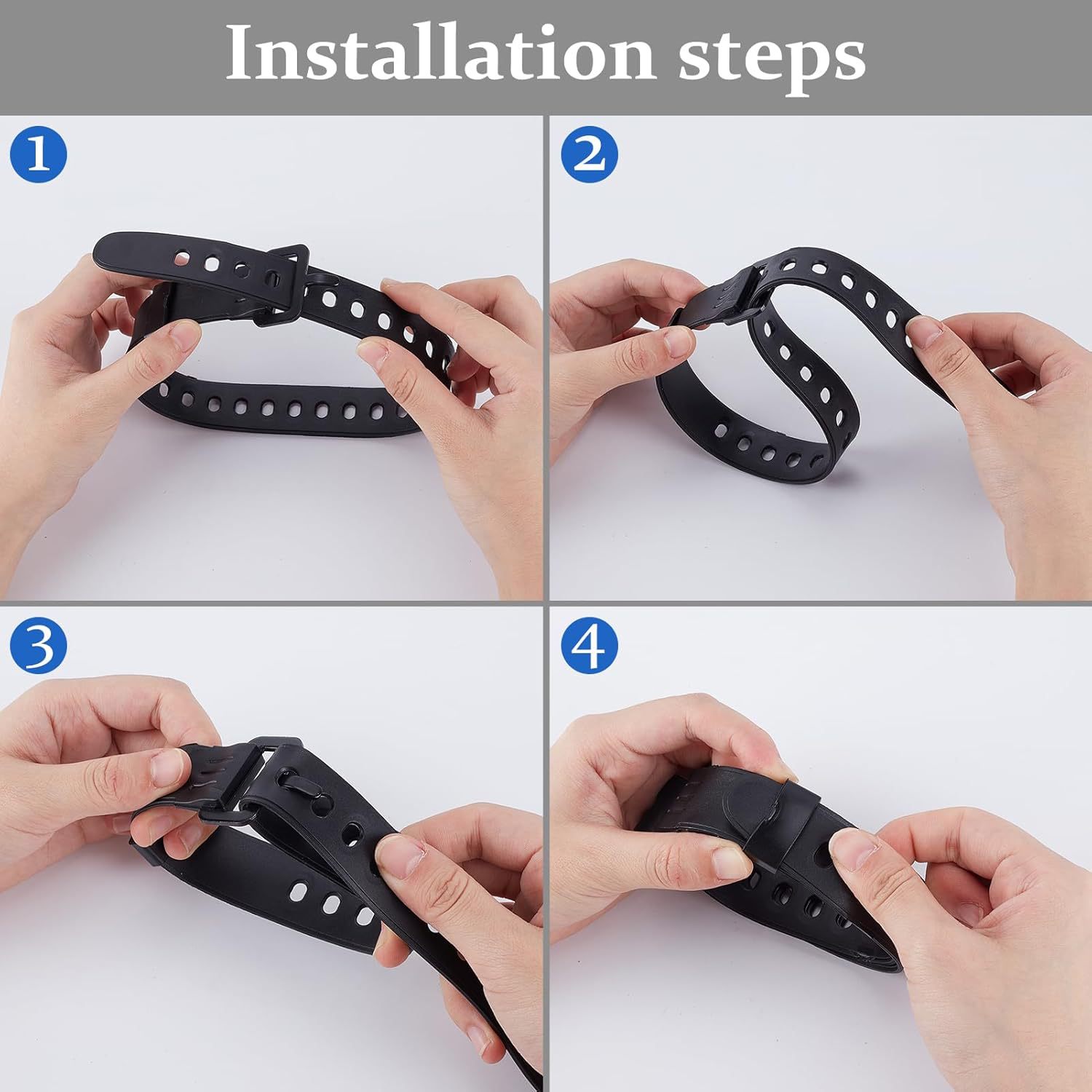 Installation steps

1

2

3

4