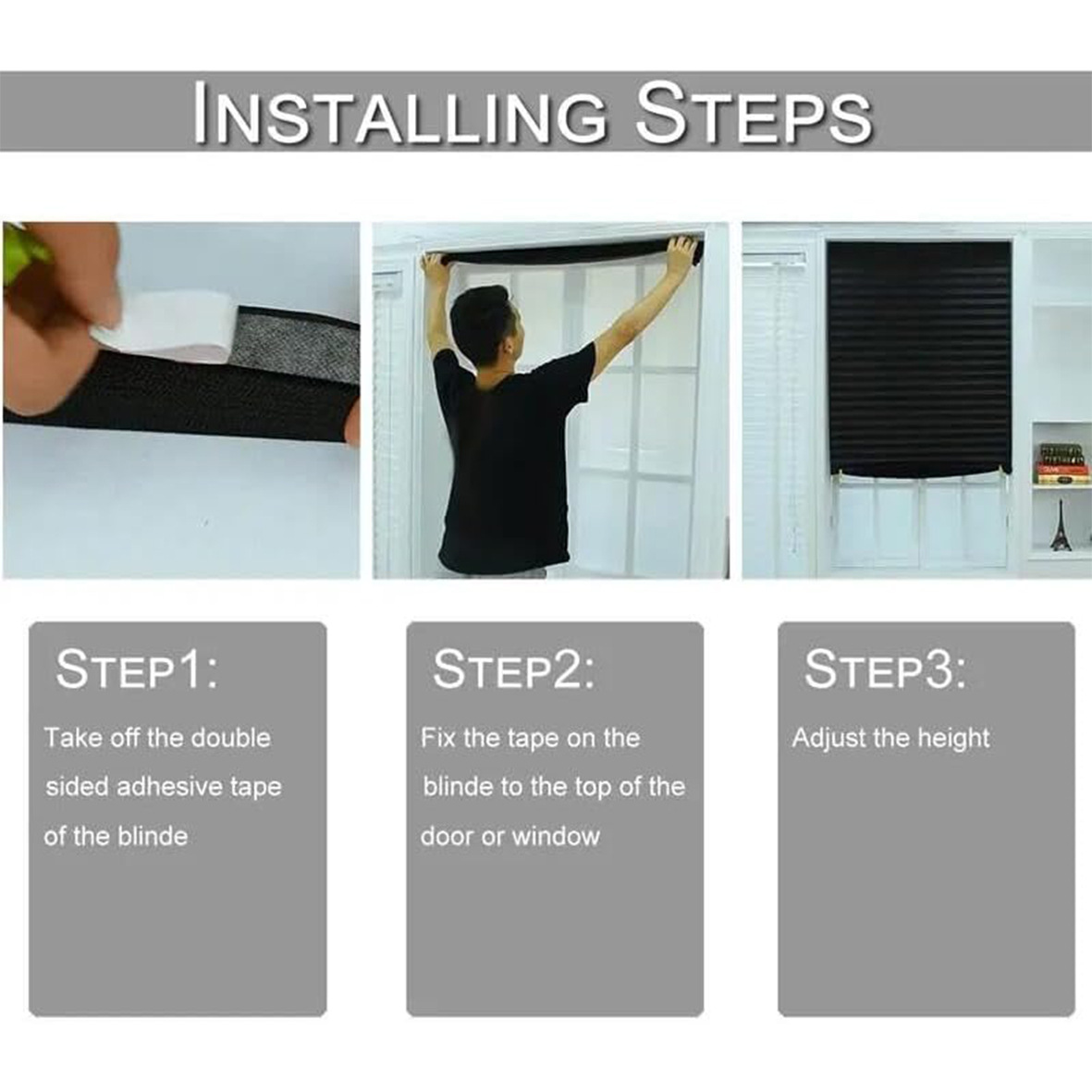 INSTALLING STEPS

STEP1:

Take off the double sided adhesive tape of the blinde

STEP2:

Fix the tape on the blinde to the top of the door or window

STEP3:

Adjust the height