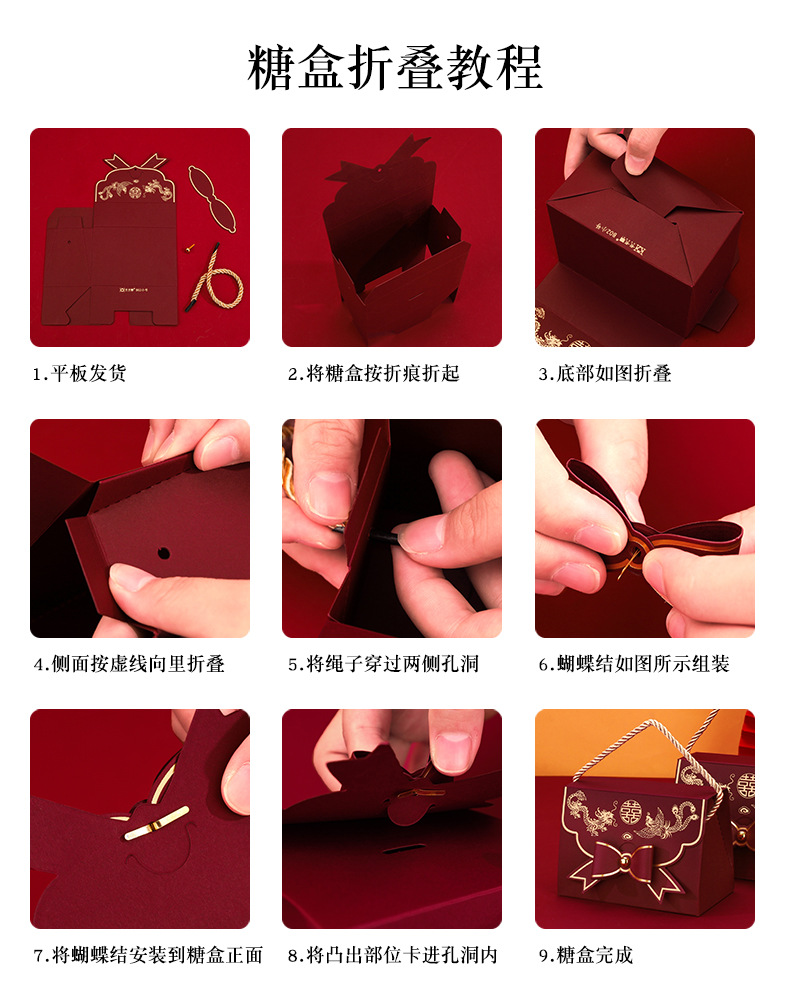 糖盒折叠教程

1.平板发货

2.将糖盒按折痕折起

3.底部如图折叠

4.侧面按虚线向里折叠

5.将绳子穿过两侧孔洞

6.蝴蝶结如图所示组装

7.将蝴蝶结安装到糖盒正面

8.将凸出部位卡进孔洞内

9.糖盒完成