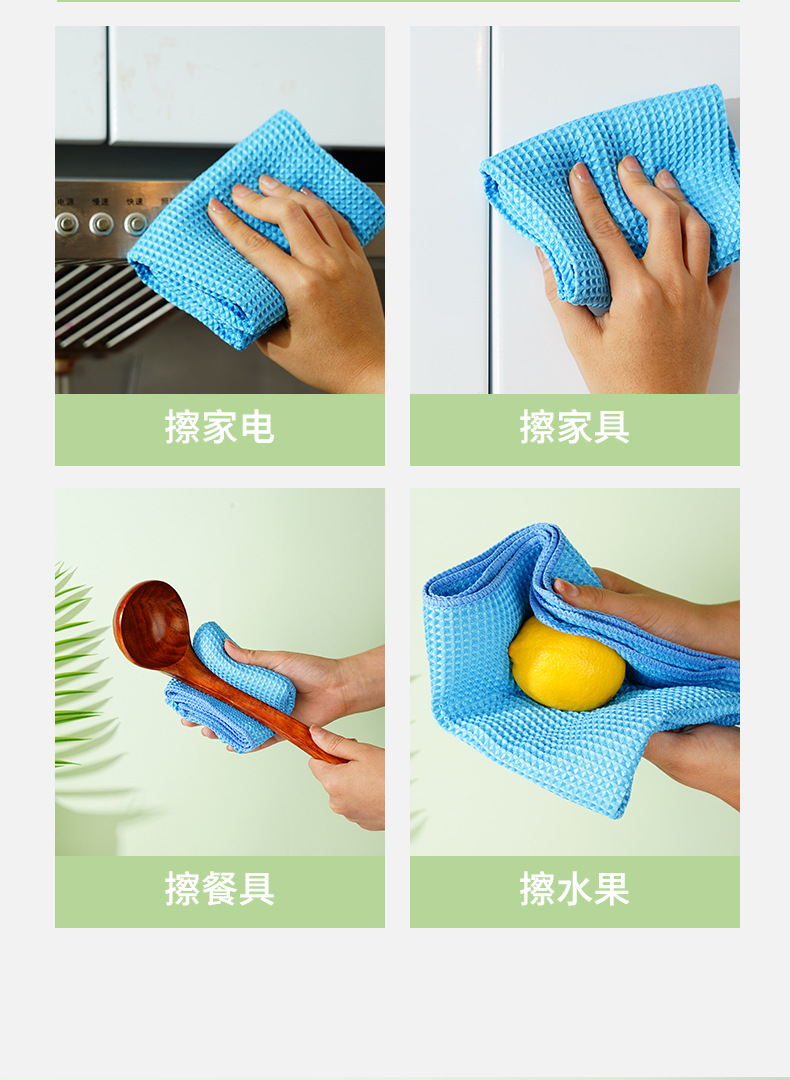 电源 慢速 快速

擦家电

擦家具

擦餐具

擦水果