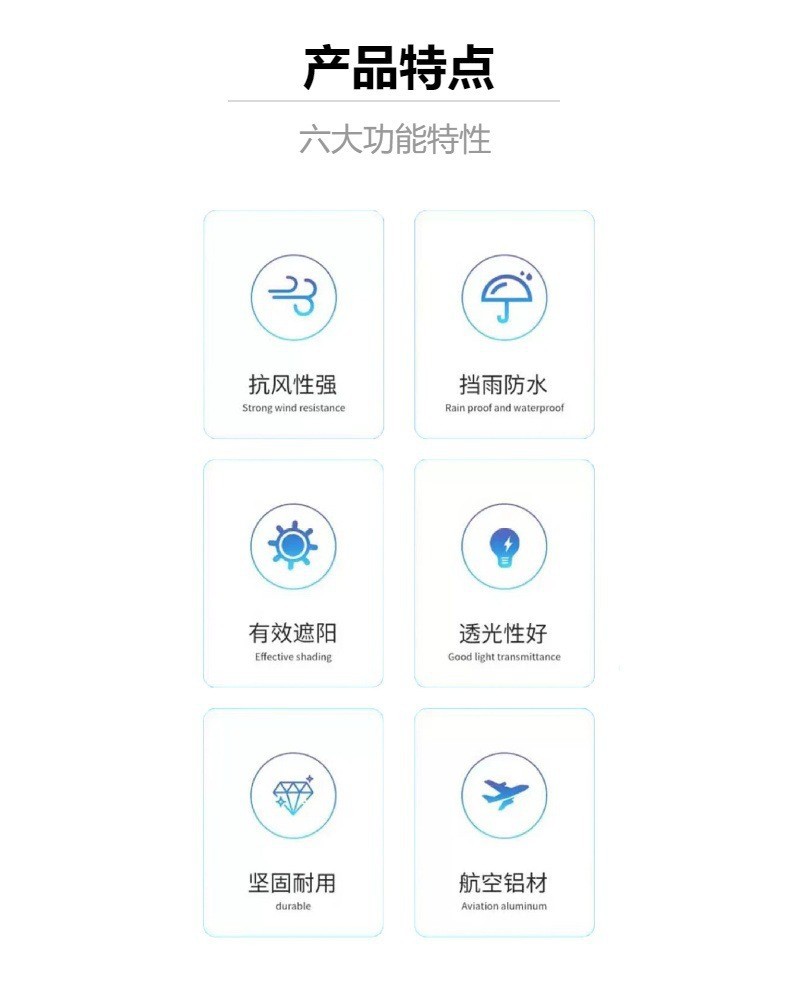 产品特点

六大功能特性

抗风性强
Strong wind resistance

挡雨防水
Rain proof and waterproof

有效遮阳
Effective shading

透光性好
Good light transmittance

坚固耐用
durable

航空铝材
Aviation aluminum