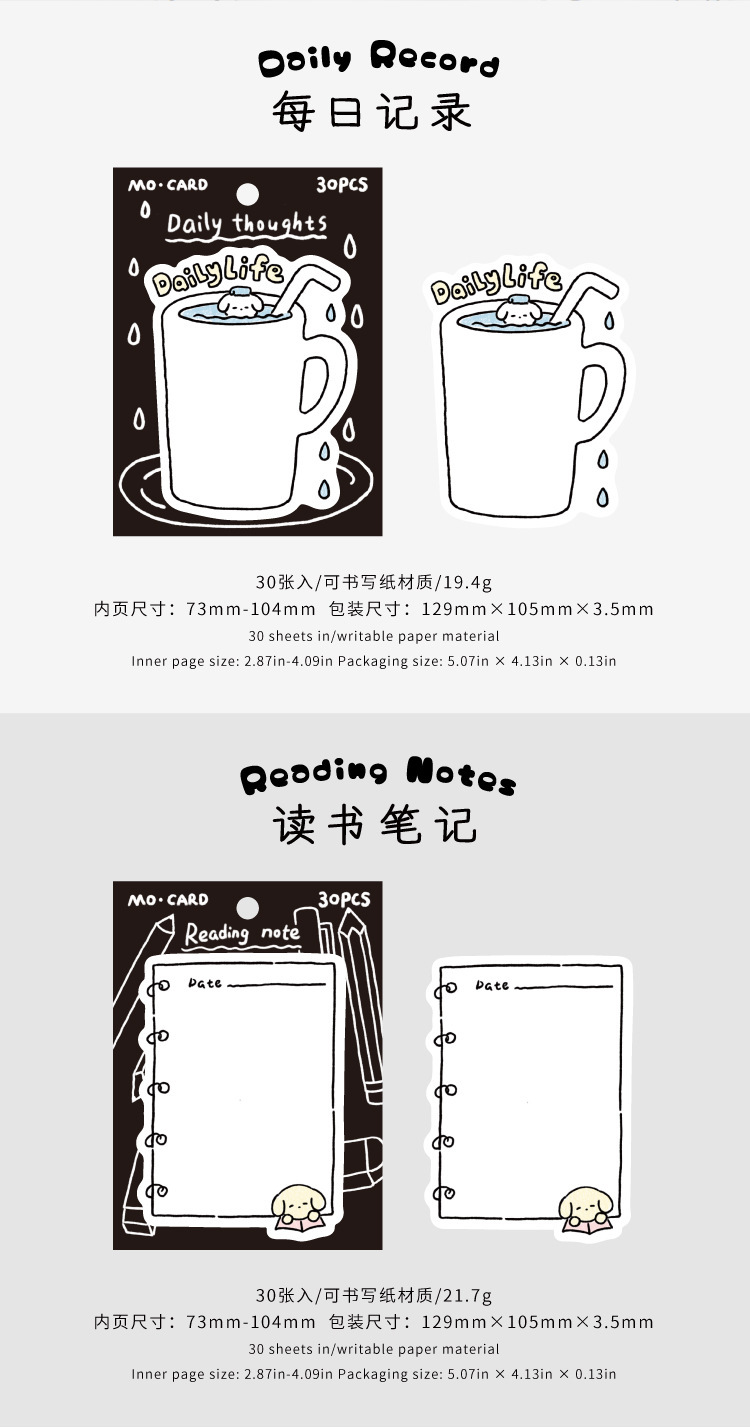 Daily Record
每日记录

MO·CARD
30PCS
Daily thoughts
DailyLife

DailyLife

30张入/可书写纸材质/19.4g
内页尺寸：73mm-104mm 包装尺寸：129mm×105mm×3.5mm
30 sheets in/writable paper material
Inner page size: 2.87in-4.09in Packaging size: 5.07in × 4.13in × 0.13in

Reading Notes
读书笔记

MO·CARD
30PCS
Reading note
Date

Date

30张入/可书写纸材质/21.7g
内页尺寸：73mm-104mm 包装尺寸：129mm×105mm×3.5mm
30 sheets in/writable paper material
Inner page size: 2.87in-4.09in Packaging size: 5.07in × 4.13in × 0.13in