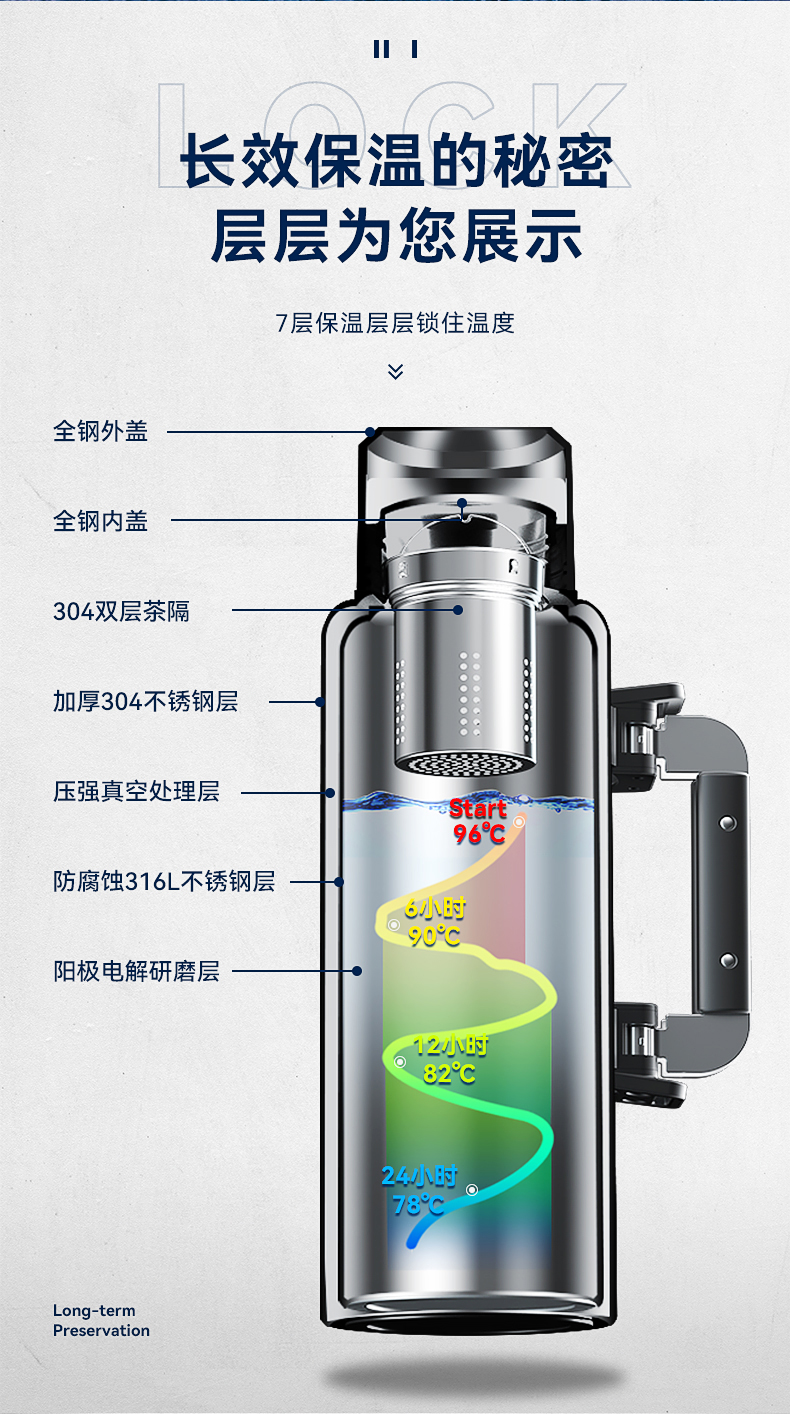 LOCK

长效保温的秘密
层层为您展示

7层保温层层锁住温度

全钢外盖

全钢内盖

304双层茶隔

加厚304不锈钢层

压强真空处理层

防腐蚀316L不锈钢层

阳极电解研磨层

Start
96℃

6小时
90℃

12小时
82℃

24小时
78℃

Long-term
Preservation