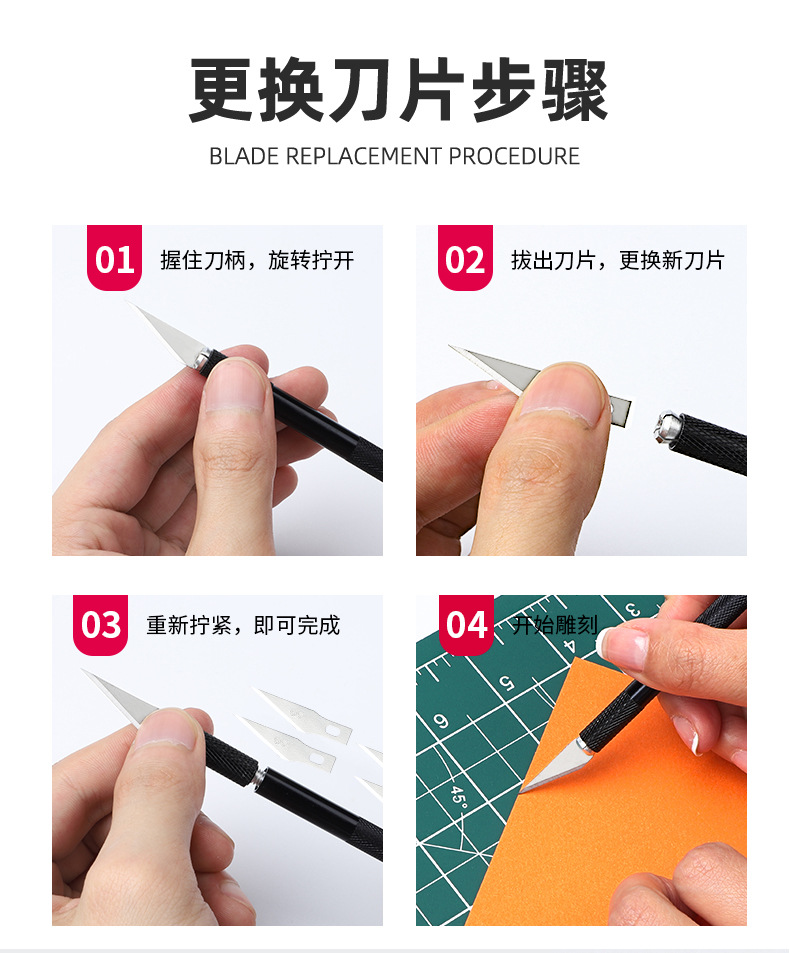 更换刀片步骤

BLADE REPLACEMENT PROCEDURE

01 握住刀柄，旋转拧开

02 拔出刀片，更换新刀片

03 重新拧紧，即可完成

04 开始雕刻

3
4
5
6
45°