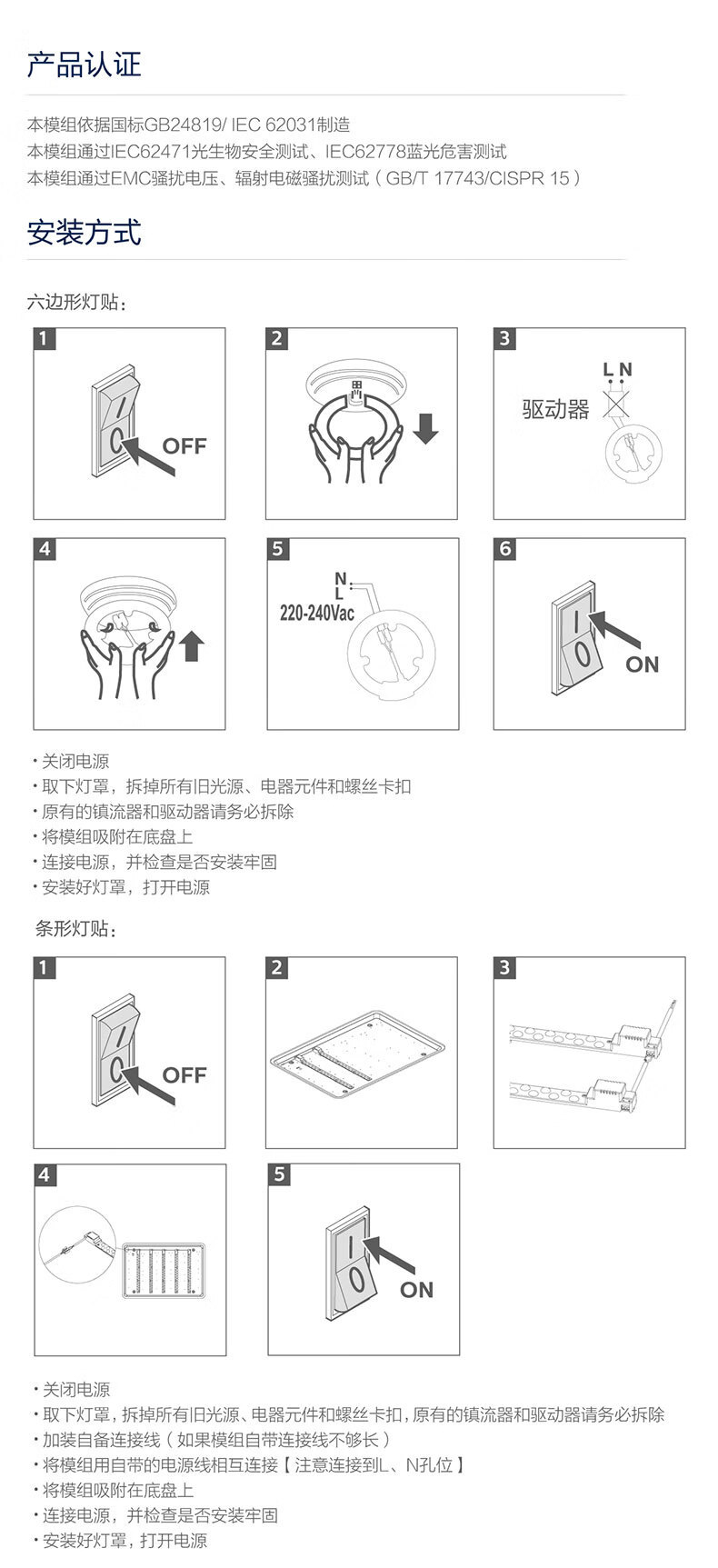 产品认证

本模组依据国标GB24819/ IEC 62031制造
本模组通过IEC62471光生物安全测试、IEC62778蓝光危害测试
本模组通过EMC骚扰电压、辐射电磁骚扰测试（GB/T 17743/CISPR 15）

安装方式

六边形灯贴：

1

OFF

2

3

L N

驱动器

4

5

N
L
220-240Vac

6

ON

· 关闭电源
· 取下灯罩，拆掉所有旧光源、电器元件和螺丝卡扣
· 原有的镇流器和驱动器请务必拆除
· 将模组吸附在底盘上
· 连接电源，并检查是否安装牢固
· 安装好灯罩，打开电源

条形灯贴：

1

OFF

2

3

4

5

ON

· 关闭电源
· 取下灯罩，拆掉所有旧光源、电器元件和螺丝卡扣，原有的镇流器和驱动器请务必拆除
· 加装自备连接线（如果模组自带连接线不够长）
· 将模组用自带的电源线相互连接【注意连接到L、N孔位】
· 将模组吸附在底盘上
· 连接电源，并检查是否安装牢固
· 安装好灯罩，打开电源