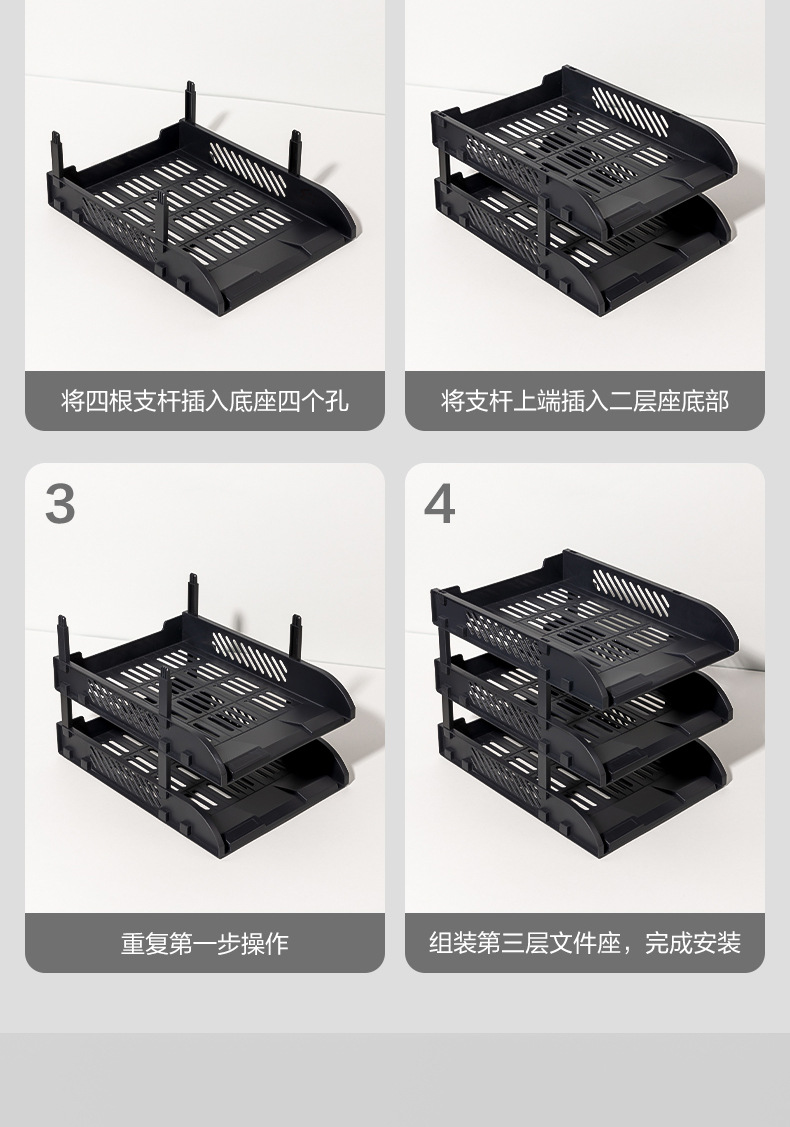 将四根支杆插入底座四个孔

将支杆上端插入二层座底部

3

重复第一步操作

4

组装第三层文件座，完成安装