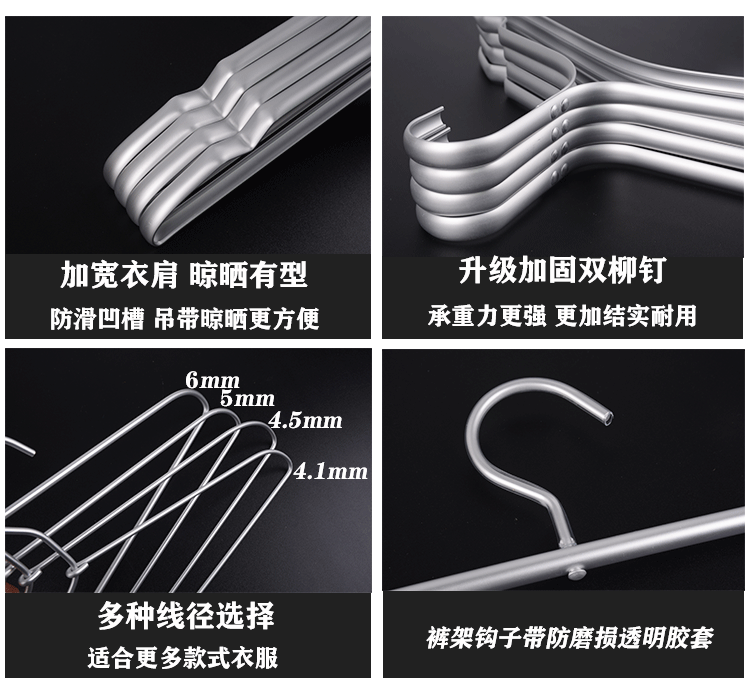 加宽衣肩 晾晒有型

防滑凹槽 吊带晾晒更方便

升级加固双柳钉

承重力更强 更加结实耐用

6mm
5mm
4.5mm
4.1mm

多种线径选择

适合更多款式衣服

裤架钩子带防磨损透明胶套