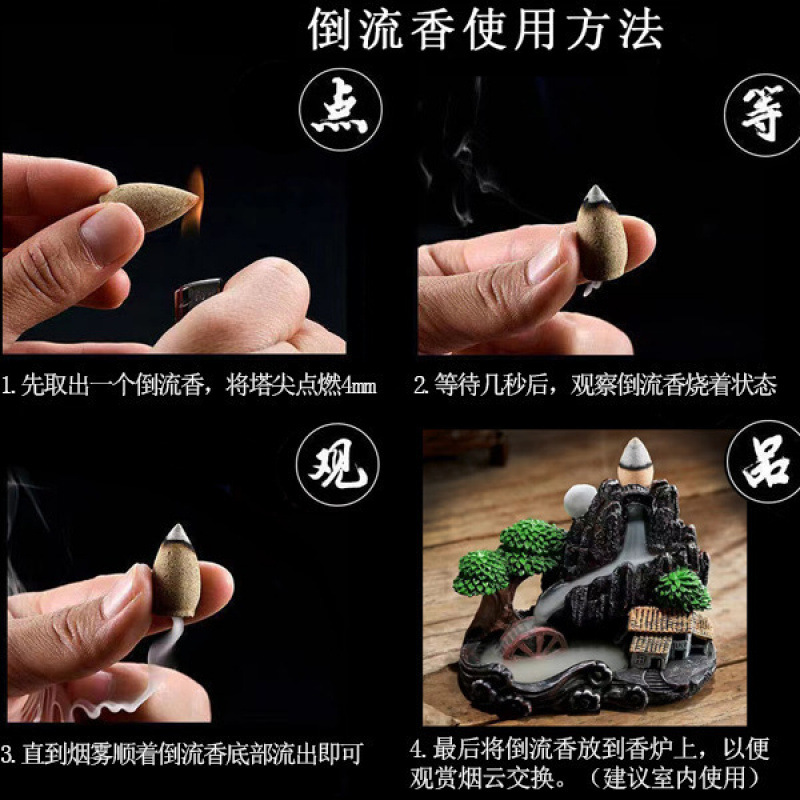 倒流香使用方法

点

等

1. 先取出一个倒流香，将塔尖点燃4mm

2. 等待几秒后，观察倒流香烧着状态

观

品

3. 直到烟雾顺着倒流香底部流出即可

4. 最后将倒流香放到香炉上，以便观赏烟云交换。（建议室内使用）