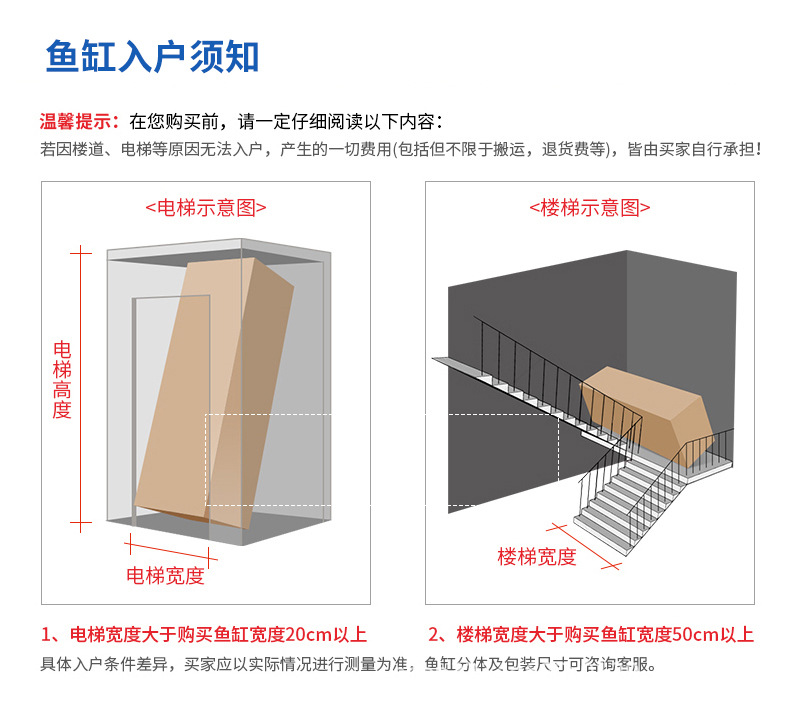 鱼缸入户须知

温馨提示：在您购买前，请一定仔细阅读以下内容：
若因楼道、电梯等原因无法入户，产生的一切费用(包括但不限于搬运，退货费等)，皆由买家自行承担！

<电梯示意图>

电梯高度

电梯宽度

<楼梯示意图>

楼梯宽度

1、电梯宽度大于购买鱼缸宽度20cm以上

2、楼梯宽度大于购买鱼缸宽度50cm以上

具体入户条件差异，买家应以实际情况进行测量为准，鱼缸分体及包装尺寸可咨询客服。