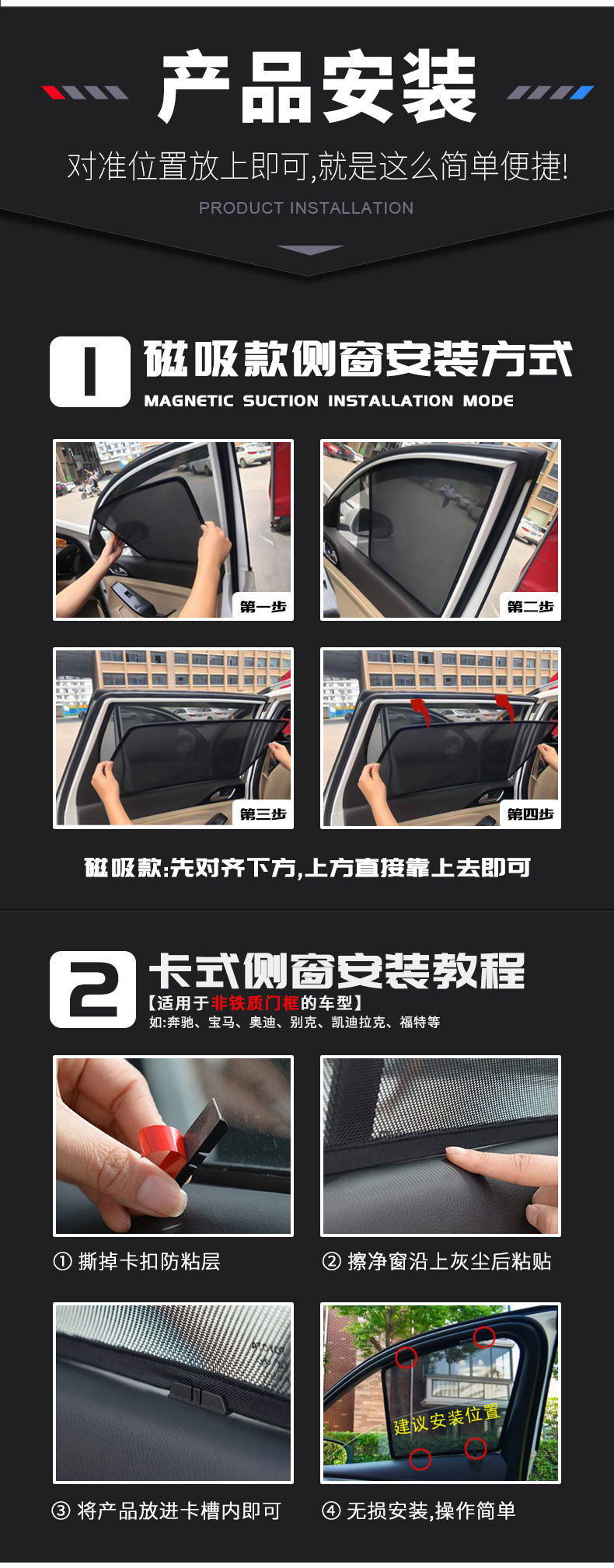 产品安装

对准位置放上即可,就是这么简单便捷!

PRODUCT INSTALLATION

1 磁吸款侧窗安装方式
MAGNETIC SUCTION INSTALLATION MODE

第一步

第二步

第三步

第四步

磁吸款:先对齐下方,上方直接靠上去即可

2 卡式侧窗安装教程
【适用于非铁质门框的车型】
如:奔驰、宝马、奥迪、别克、凯迪拉克、福特等

① 撕掉卡扣防粘层

② 擦净窗沿上灰尘后粘贴

③ 将产品放进卡槽内即可

建议安装位置

④ 无损安装,操作简单