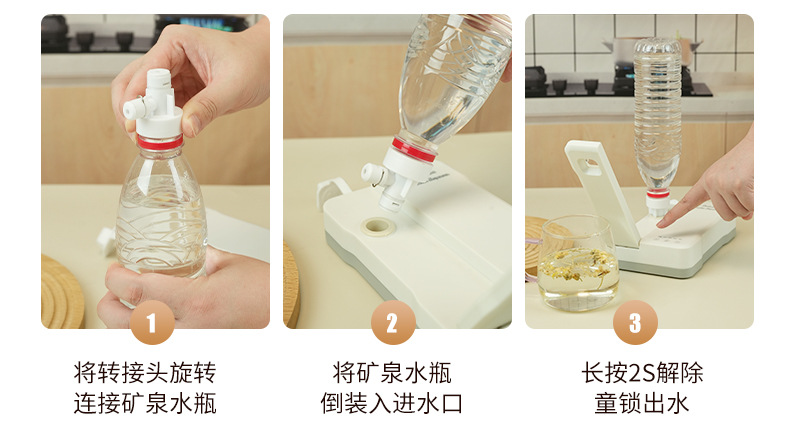 1

将转接头旋转
连接矿泉水瓶

2

将矿泉水瓶
倒装入进水口

3

长按2S解除
童锁出水