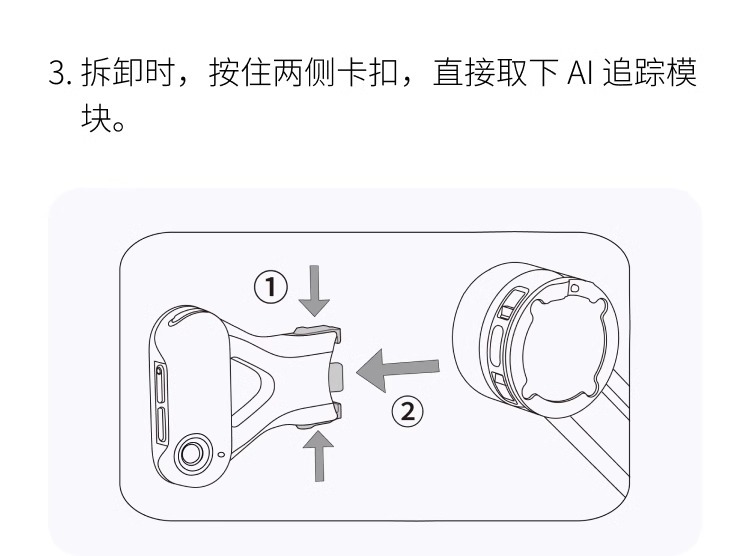 3. 拆卸时，按住两侧卡扣，直接取下 AI 追踪模块。

①

②