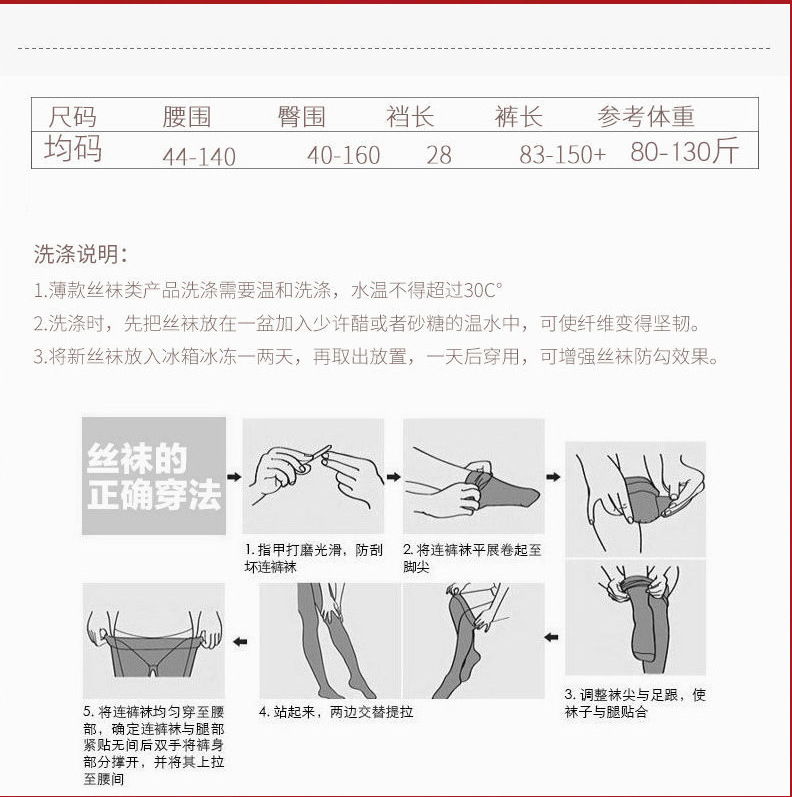 | 尺码 | 腰围 | 臀围 | 裆长 | 裤长 | 参考体重 |
|---|---|---|---|---|---|
| 均码 | 44-140 | 40-160 | 28 | 83-150+ | 80-130斤 |

洗涤说明:

1.薄款丝袜类产品洗涤需要温和洗涤，水温不得超过30C°

2.洗涤时，先把丝袜放在一盆加入少许醋或者砂糖的温水中，可使纤维变得坚韧。

3.将新丝袜放入冰箱冰冻一两天，再取出放置，一天后穿用，可增强丝袜防勾效果。

丝袜的正确穿法

1. 指甲打磨光滑，防刮坏连裤袜

2. 将连裤袜平展卷起至脚尖

3. 调整袜尖与足跟，使袜子与腿贴合

4. 站起来，两边交替提拉

5. 将连裤袜均匀穿至腰部，确定连裤袜与腿部紧贴无间后双手将裤身部分撑开，并将其上拉至腰间