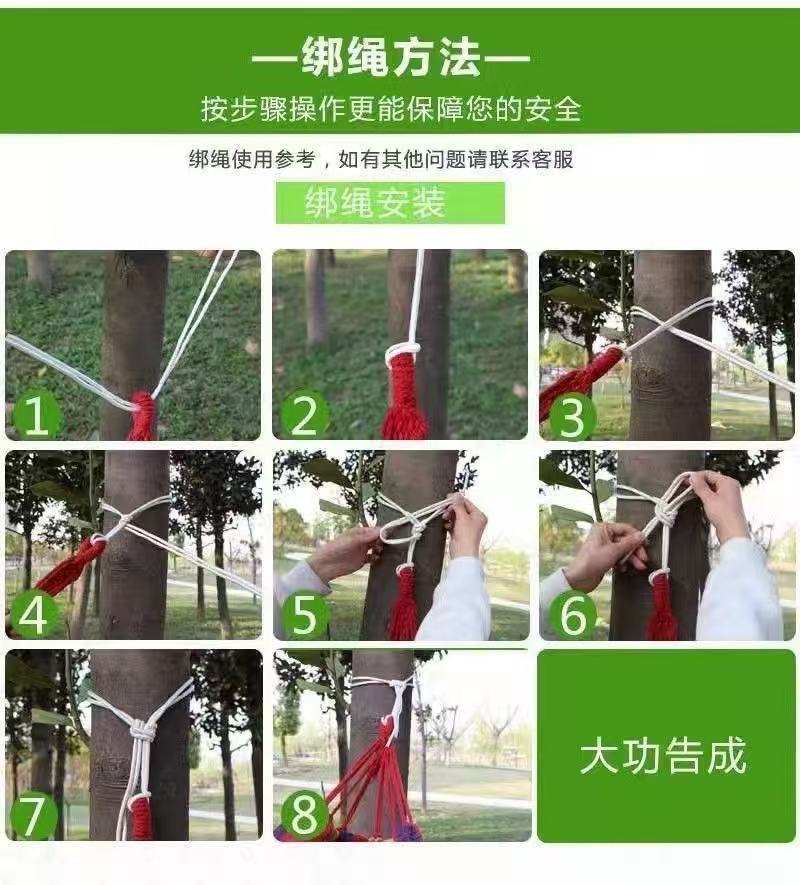 —绑绳方法—
按步骤操作更能保障您的安全

绑绳使用参考，如有其他问题请联系客服

绑绳安装

1

2

3

4

5

6

7

8

大功告成