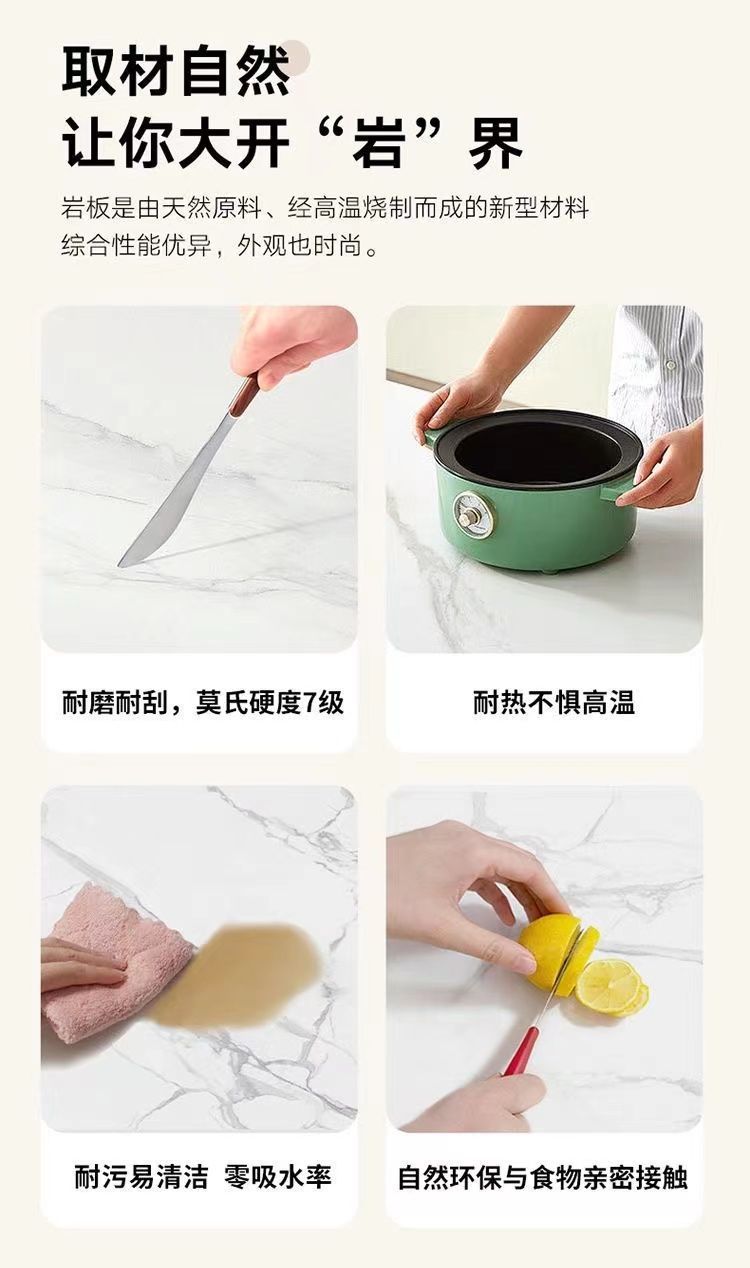 取材自然
让你大开“岩”界

岩板是由天然原料、经高温烧制而成的新型材料
综合性能优异，外观也时尚。

耐磨耐刮，莫氏硬度7级

耐热不惧高温

耐污易清洁 零吸水率

自然环保与食物亲密接触