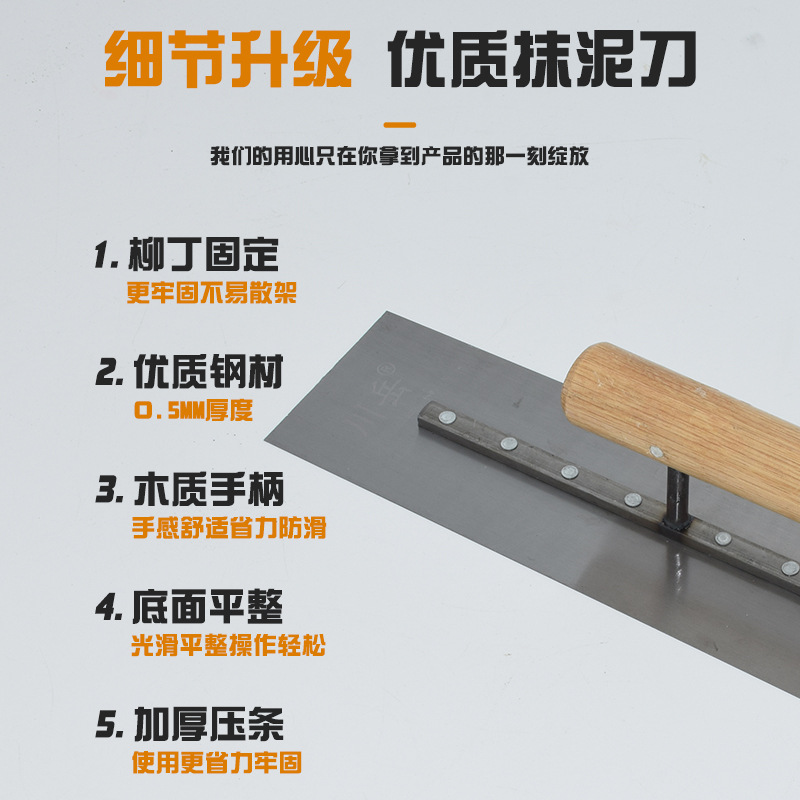 细节升级 优质抹泥刀

我们的用心只在你拿到产品的那一刻绽放

1. 柳丁固定
更牢固不易散架

2. 优质钢材
0.5MM厚度

3. 木质手柄
手感舒适省力防滑

4. 底面平整
光滑平整操作轻松

5. 加厚压条
使用更省力牢固