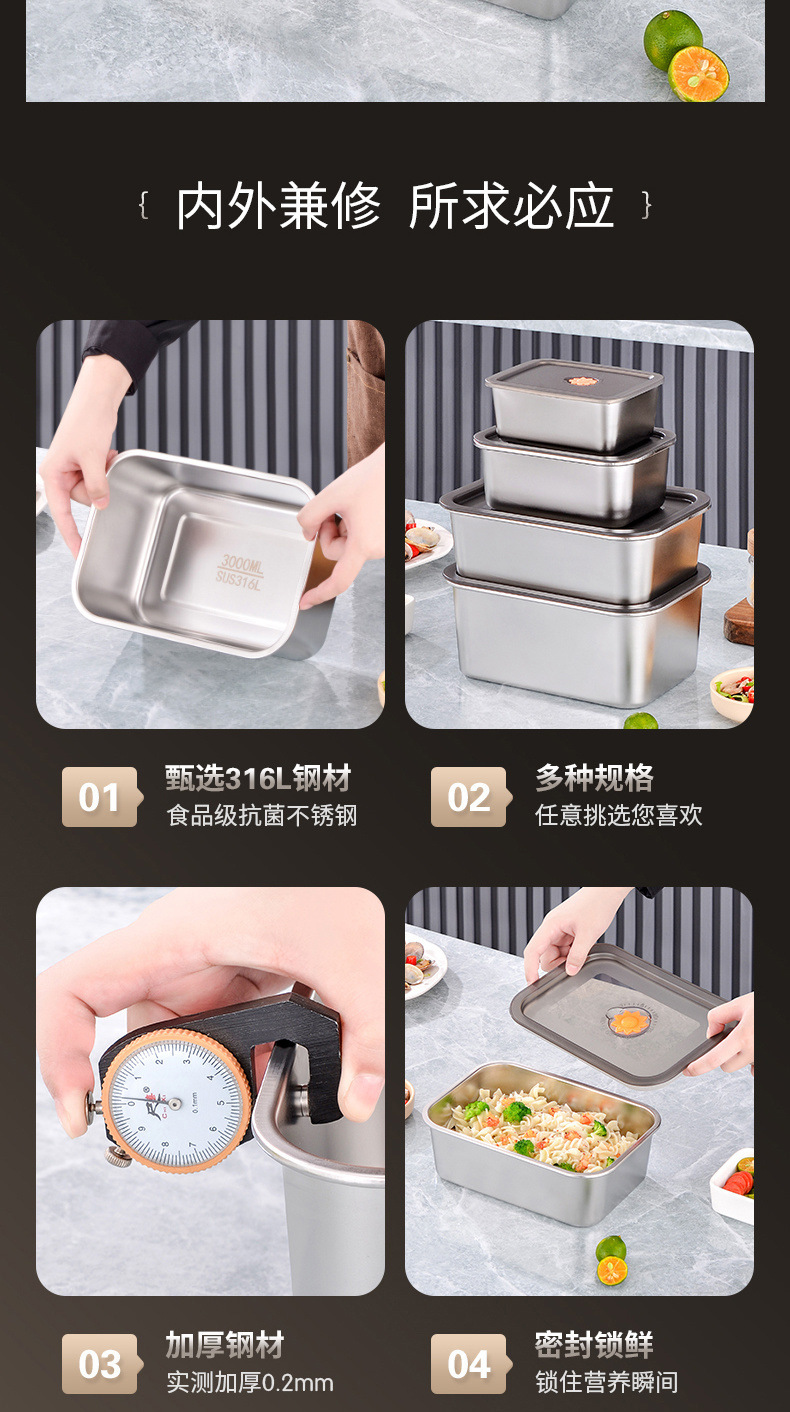 { 内外兼修 所求必应 }

3000ML
SUS316L

01 甄选316L钢材
食品级抗菌不锈钢

02 多种规格
任意挑选您喜欢

0.1mm

03 加厚钢材
实测加厚0.2mm

04 密封锁鲜
锁住营养瞬间