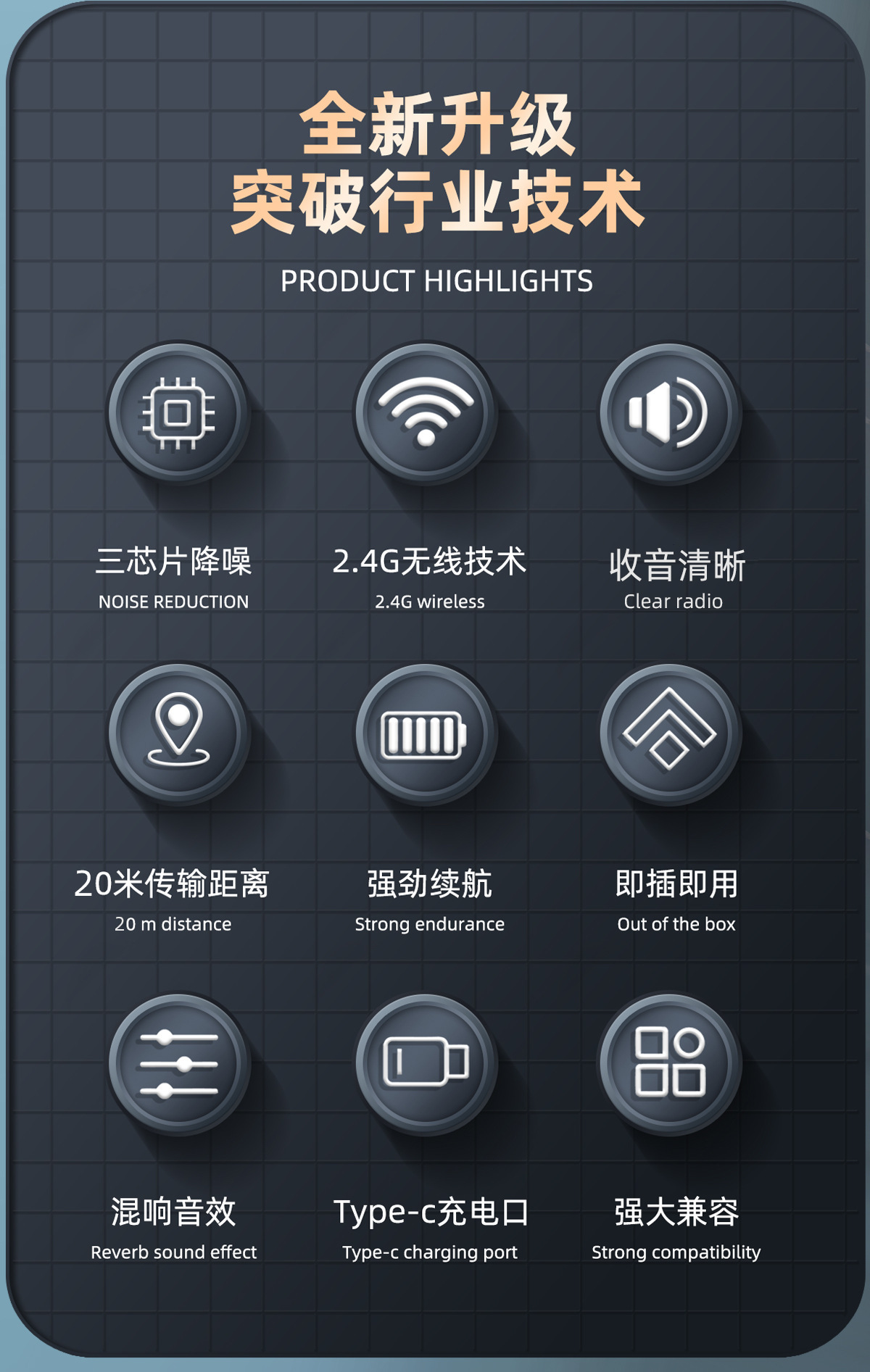 全新升级
突破行业技术

PRODUCT HIGHLIGHTS

三芯片降噪
NOISE REDUCTION

2.4G无线技术
2.4G wireless

收音清晰
Clear radio

20米传输距离
20 m distance

强劲续航
Strong endurance

即插即用
Out of the box

混响音效
Reverb sound effect

Type-c充电口
Type-c charging port

强大兼容
Strong compatibility