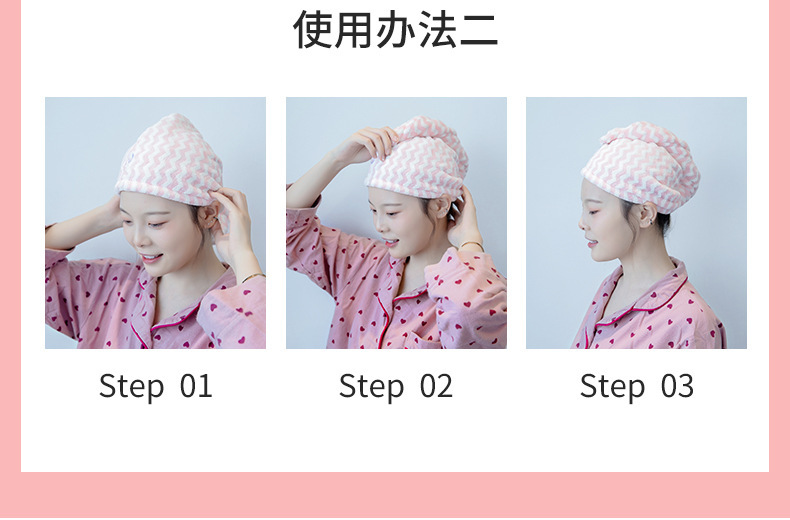 使用办法二

Step 01

Step 02

Step 03