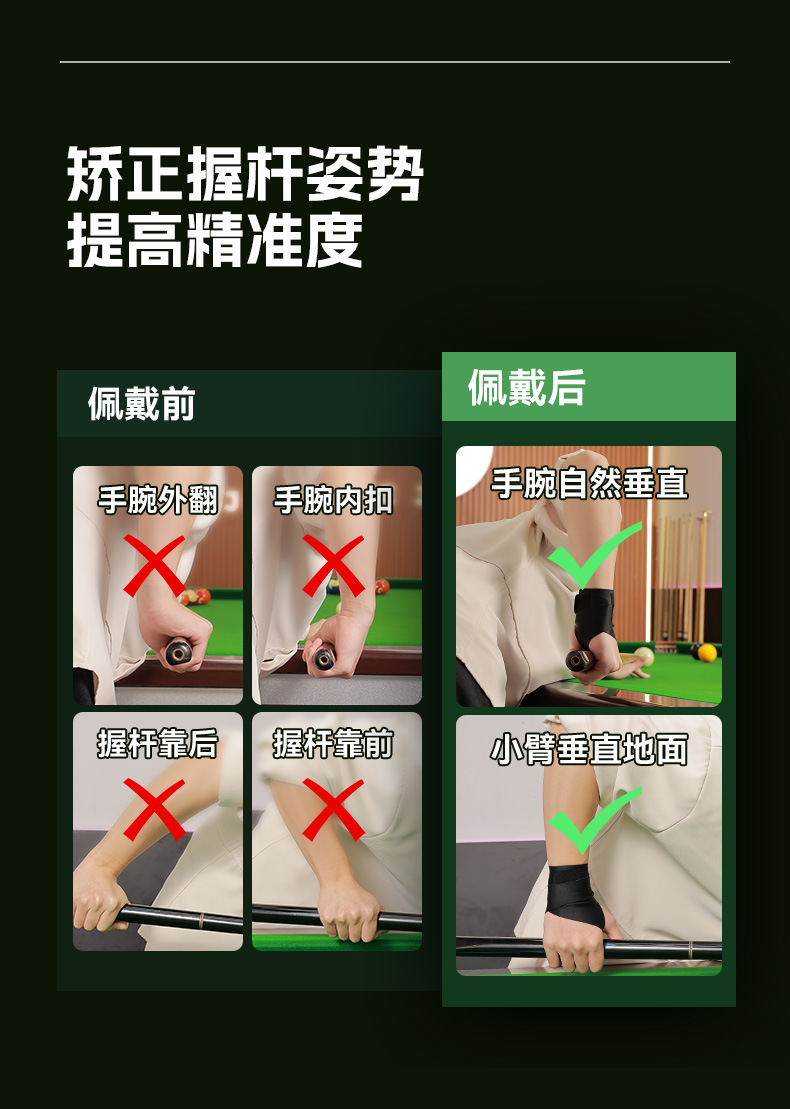 矫正握杆姿势
提高精准度

佩戴前

手腕外翻

手腕内扣

握杆靠后

握杆靠前

佩戴后

手腕自然垂直

小臂垂直地面