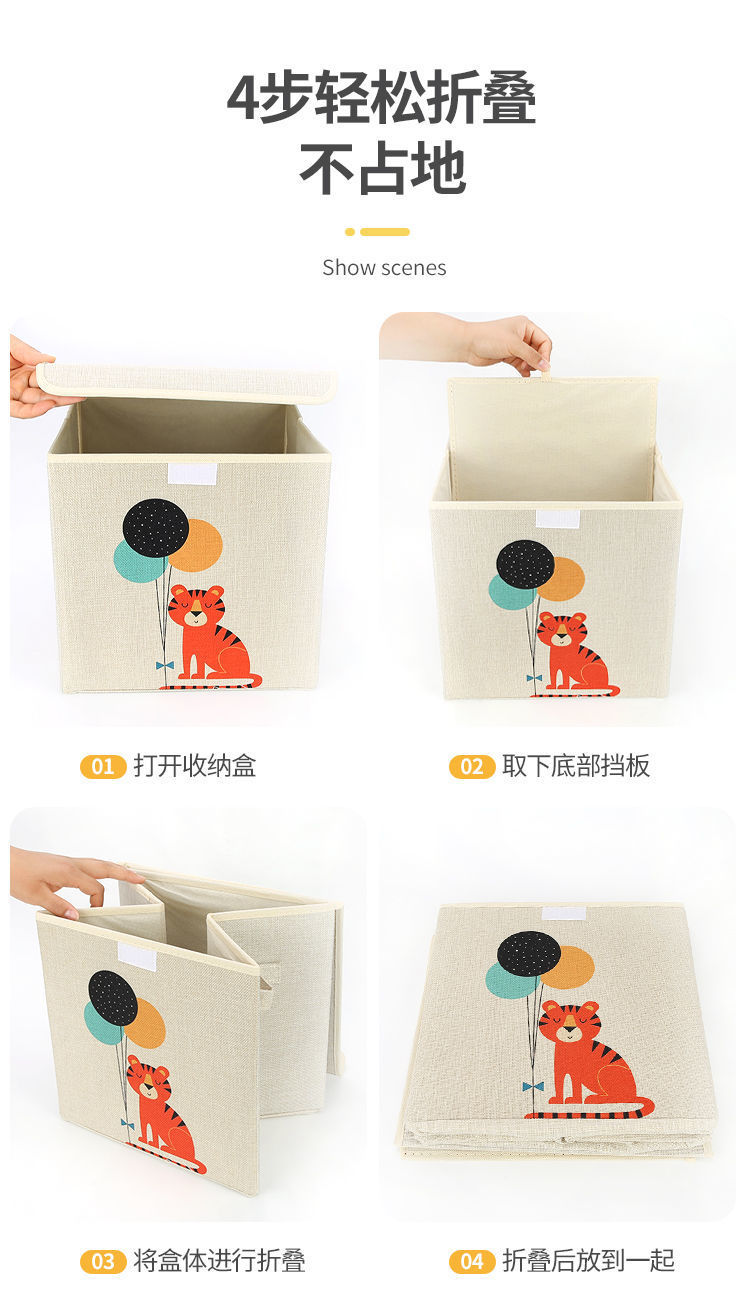 4步轻松折叠
不占地

Show scenes

01 打开收纳盒

02 取下底部挡板

03 将盒体进行折叠

04 折叠后放到一起