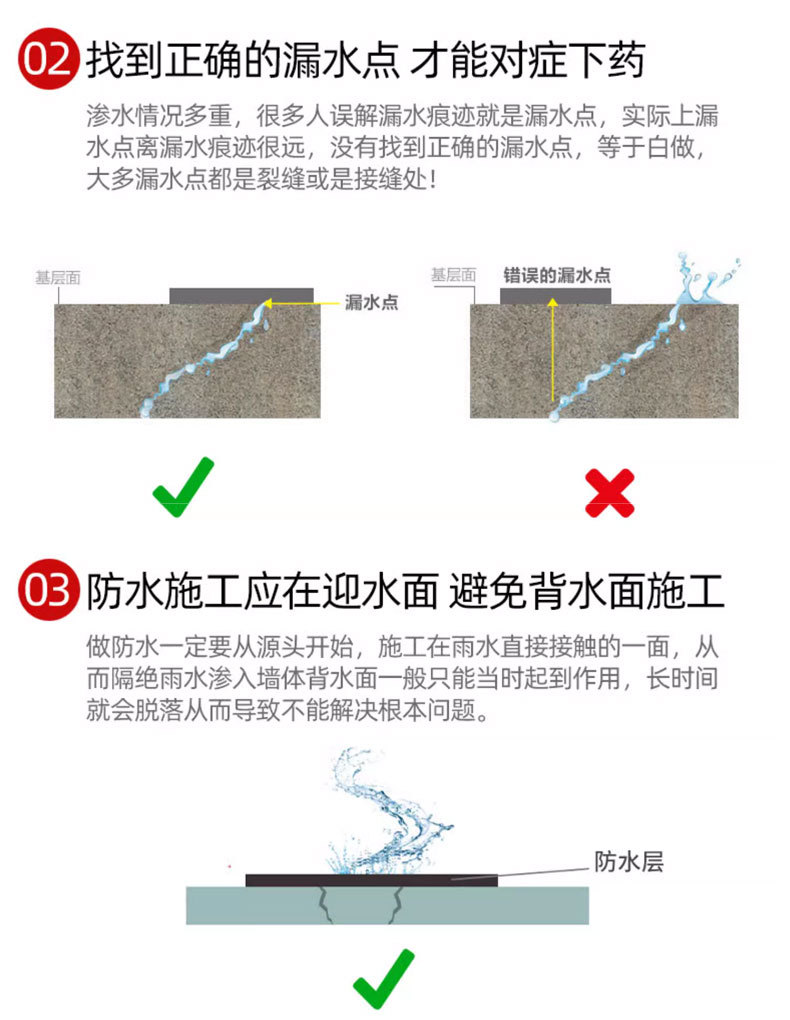 02 找到正确的漏水点 才能对症下药

渗水情况多重，很多人误解漏水痕迹就是漏水点，实际上漏水点离漏水痕迹很远，没有找到正确的漏水点，等于白做，大多漏水点都是裂缝或是接缝处！

基层面

漏水点

基层面

错误的漏水点

03 防水施工应在迎水面 避免背水面施工

做防水一定要从源头开始，施工在雨水直接接触的一面，从而隔绝雨水渗入墙体背水面一般只能当时起到作用，长时间就会脱落从而导致不能解决根本问题。

防水层