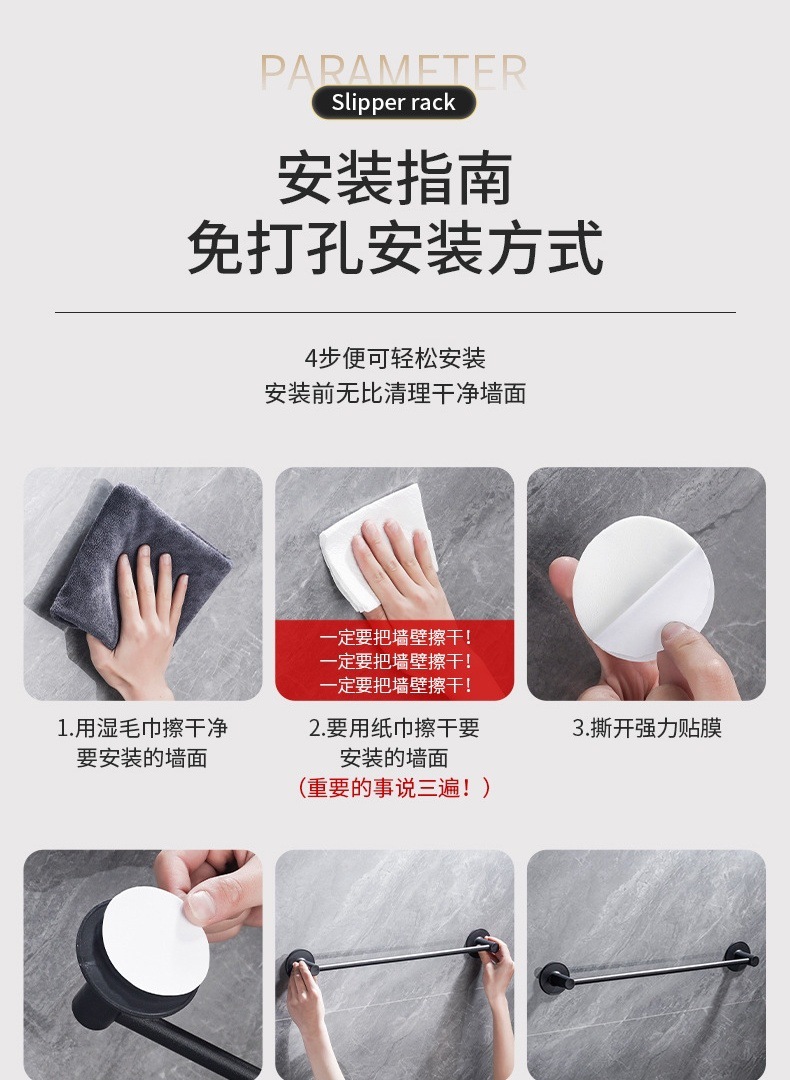 PARAMETER
Slipper rack

安装指南
免打孔安装方式

4步便可轻松安装
安装前无比清理干净墙面

一定要把墙壁擦干!
一定要把墙壁擦干!
一定要把墙壁擦干!

1.用湿毛巾擦干净要安装的墙面

2.要用纸巾擦干要安装的墙面
(重要的事说三遍!)

3.撕开强力贴膜