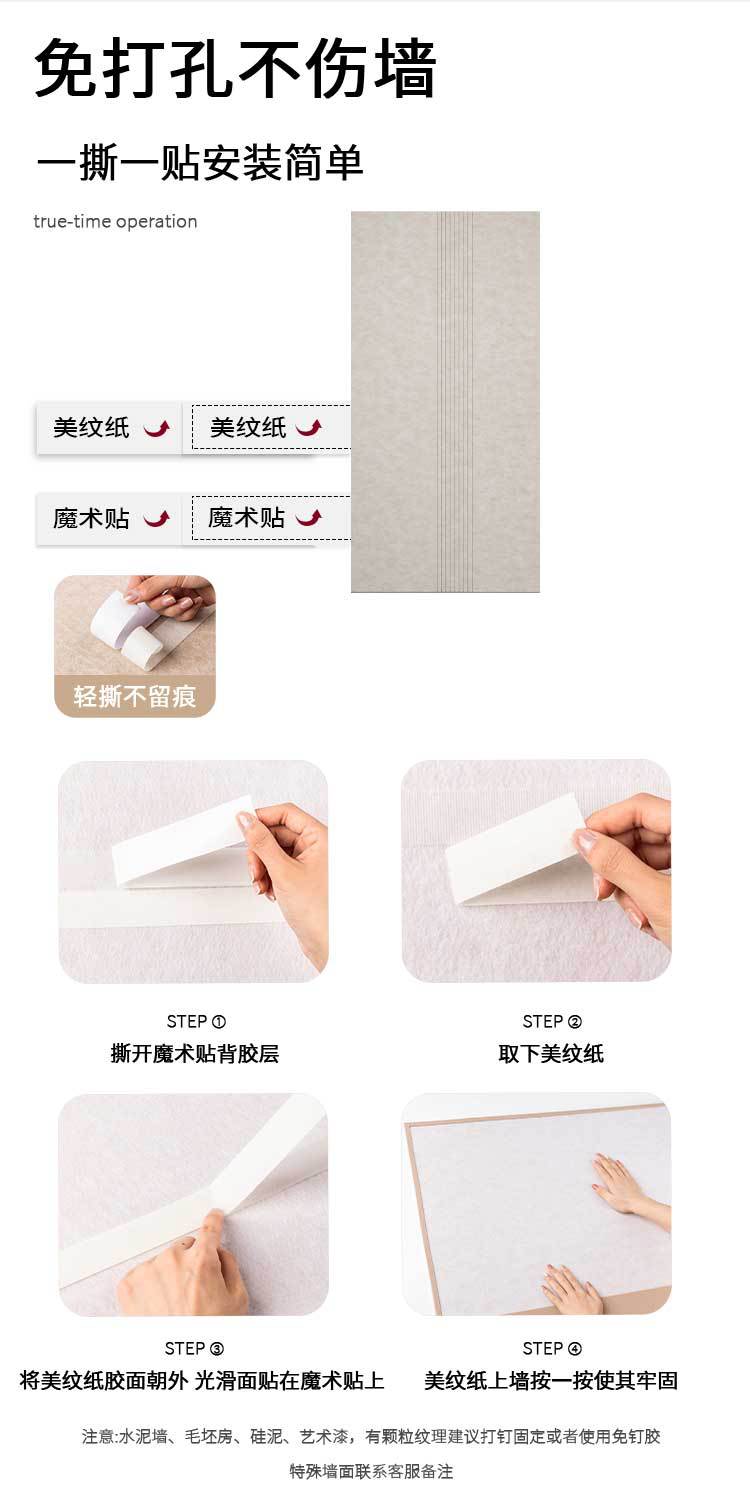 免打孔不伤墙

一撕一贴安装简单

true-time operation

美纹纸 美纹纸

魔术贴 魔术贴

轻撕不留痕

STEP ①
撕开魔术贴背胶层

STEP ②
取下美纹纸

STEP ③
将美纹纸胶面朝外 光滑面贴在魔术贴上

STEP ④
美纹纸上墙按一按使其牢固

注意:水泥墙、毛坯房、硅泥、艺术漆，有颗粒纹理建议打钉固定或者使用免钉胶

特殊墙面联系客服备注