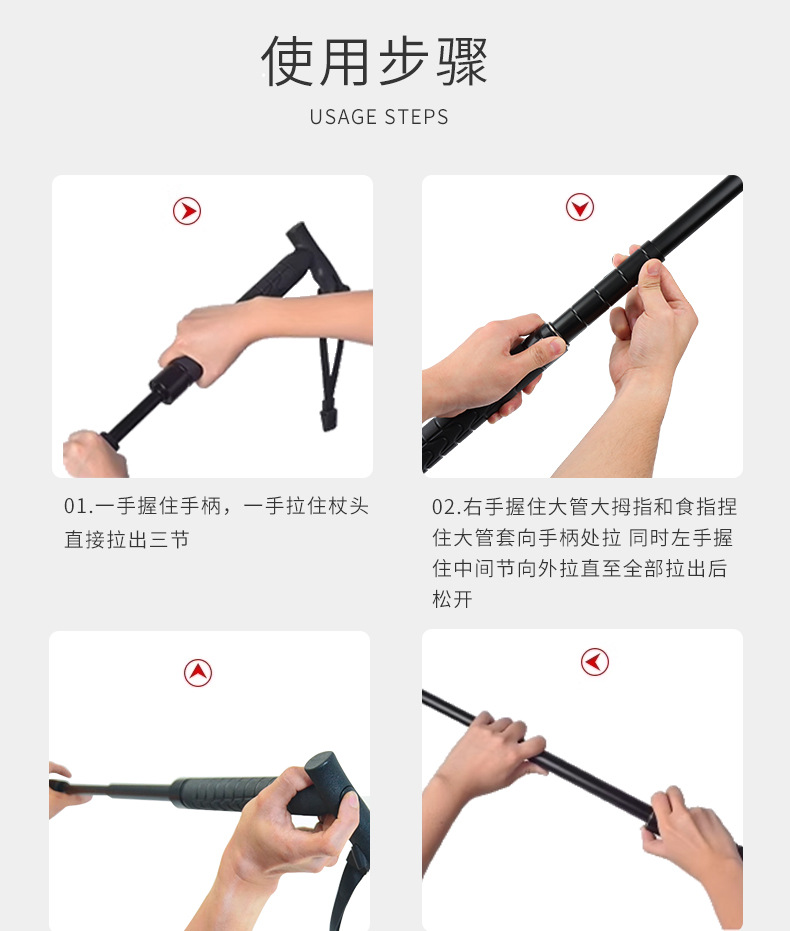 使用步骤

USAGE STEPS

01.一手握住手柄，一手拉住杖头直接拉出三节

02.右手握住大管大拇指和食指捏住大管套向手柄处拉 同时左手握住中间节向外拉直至全部拉出后松开