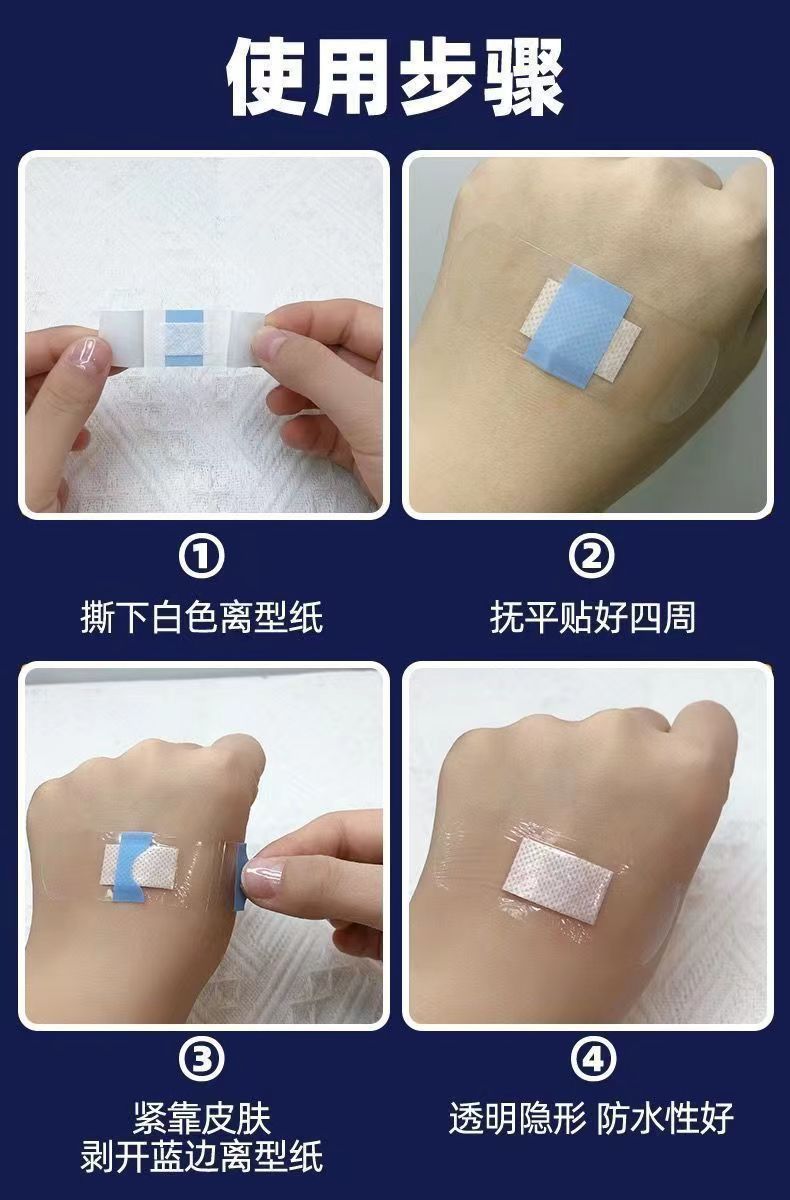 使用步骤

①
撕下白色离型纸

②
抚平贴好四周

③
紧靠皮肤
剥开蓝边离型纸

④
透明隐形 防水性好