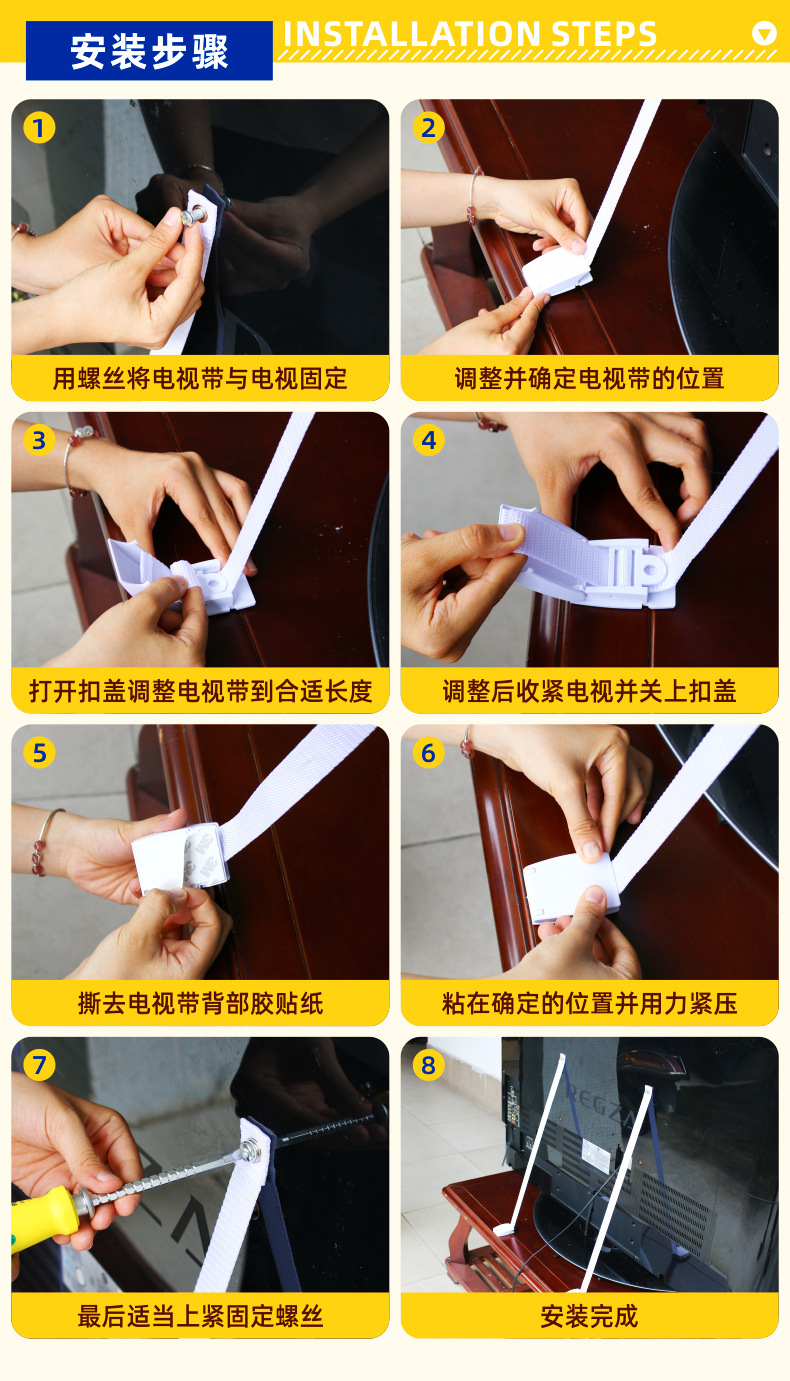 安装步骤 INSTALLATION STEPS

1
用螺丝将电视带与电视固定

2
调整并确定电视带的位置

3
打开扣盖调整电视带到合适长度

4
调整后收紧电视并关上扣盖

5
撕去电视带背部胶贴纸

6
粘在确定的位置并用力紧压

7
最后适当上紧固定螺丝

8
REGZA
安装完成