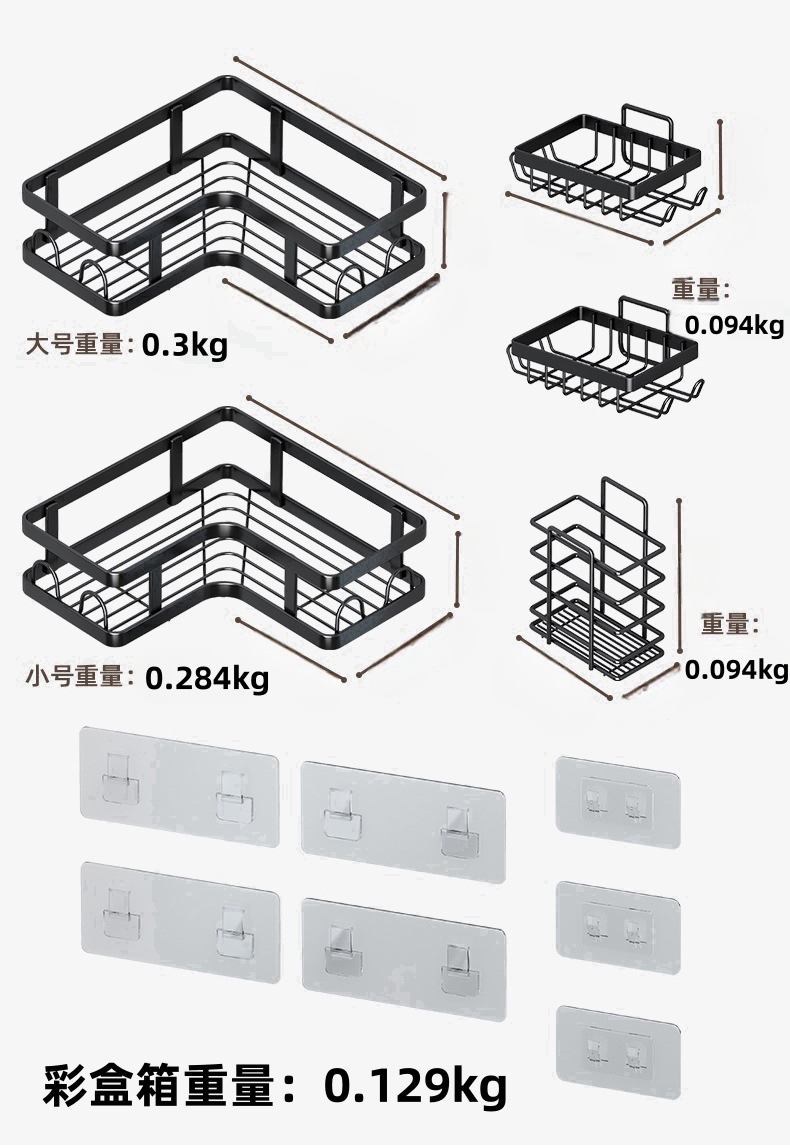 大号重量: 0.3kg

重量: 0.094kg

小号重量: 0.284kg

重量: 0.094kg

彩盒箱重量: 0.129kg