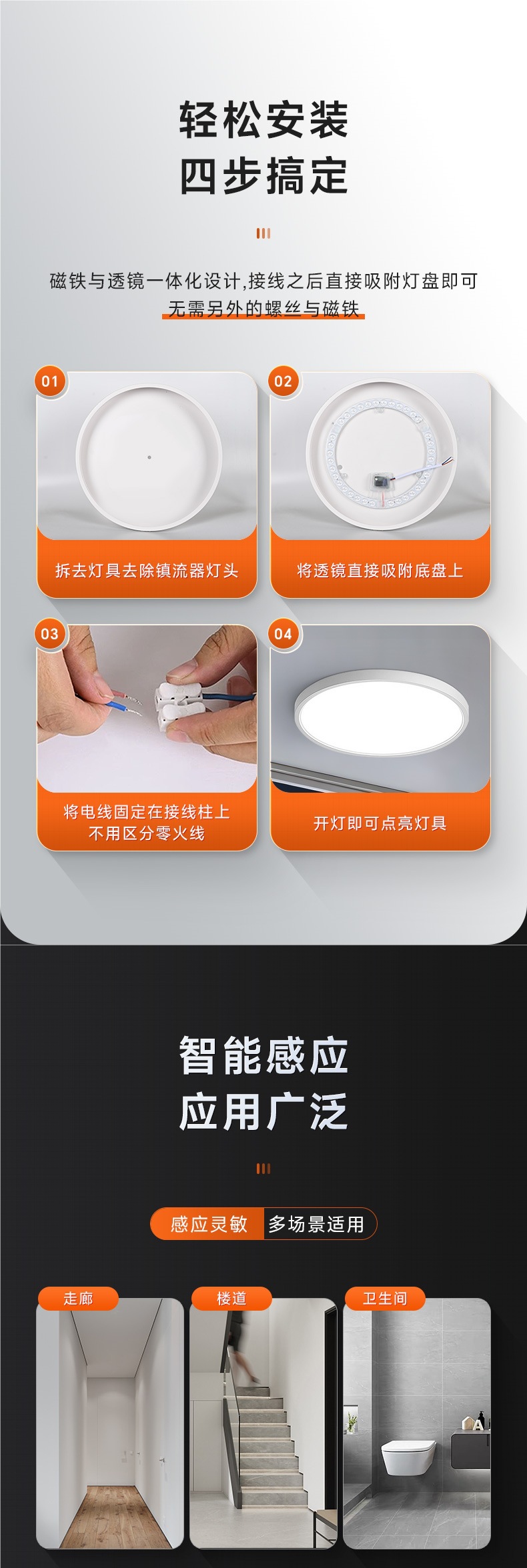 轻松安装
四步搞定

磁铁与透镜一体化设计,接线之后直接吸附灯盘即可
无需另外的螺丝与磁铁

01
拆去灯具去除镇流器灯头

02
将透镜直接吸附底盘上

03
将电线固定在接线柱上
不用区分零火线

04
开灯即可点亮灯具

智能感应
应用广泛

感应灵敏 多场景适用

走廊
楼道
卫生间