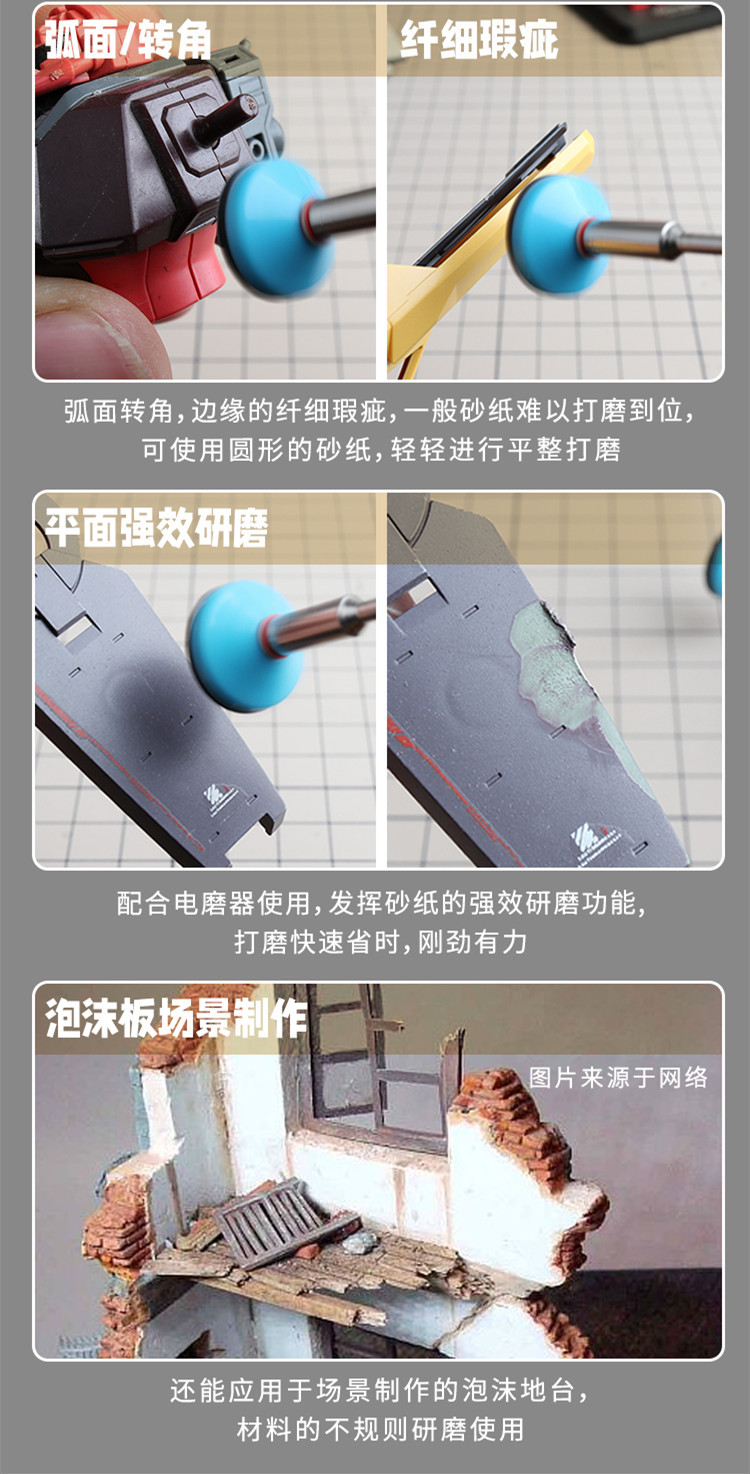 弧面/转角

纤细瑕疵

弧面转角，边缘的纤细瑕疵，一般砂纸难以打磨到位，可使用圆形的砂纸，轻轻进行平整打磨

平面强效研磨

配合电磨器使用，发挥砂纸的强效研磨功能，打磨快速省时，刚劲有力

泡沫板场景制作

图片来源于网络

还能应用于场景制作的泡沫地台，材料的不规则研磨使用