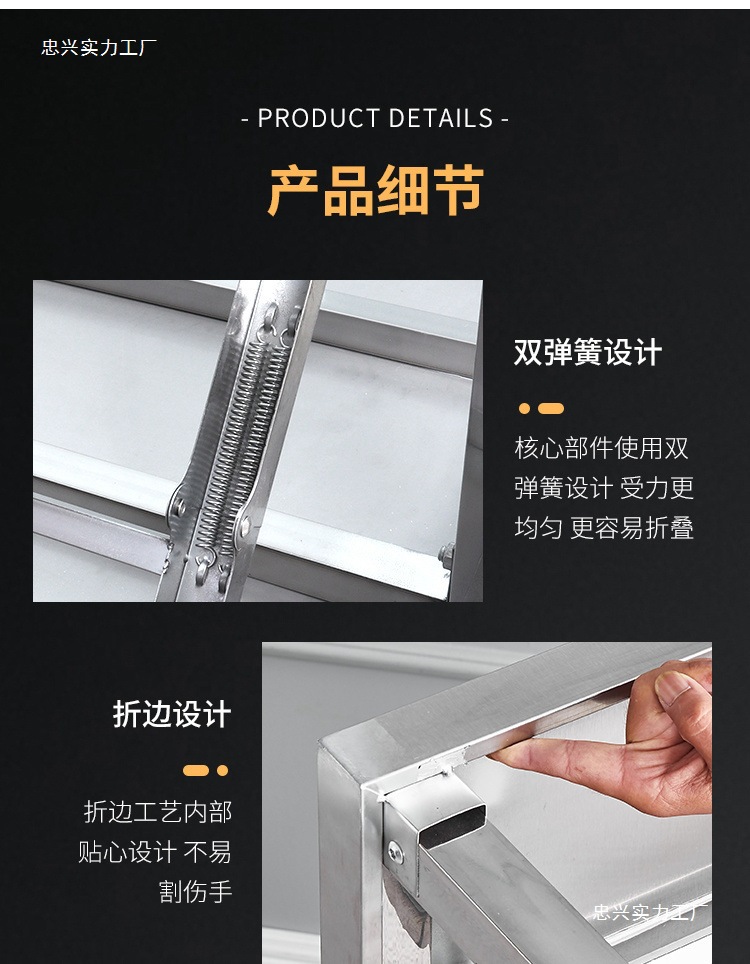 忠兴实力工厂

- PRODUCT DETAILS -

产品细节

双弹簧设计

核心部件使用双弹簧设计 受力更均匀 更容易折叠

折边设计

折边工艺内部贴心设计 不易割伤手

忠兴实力工厂